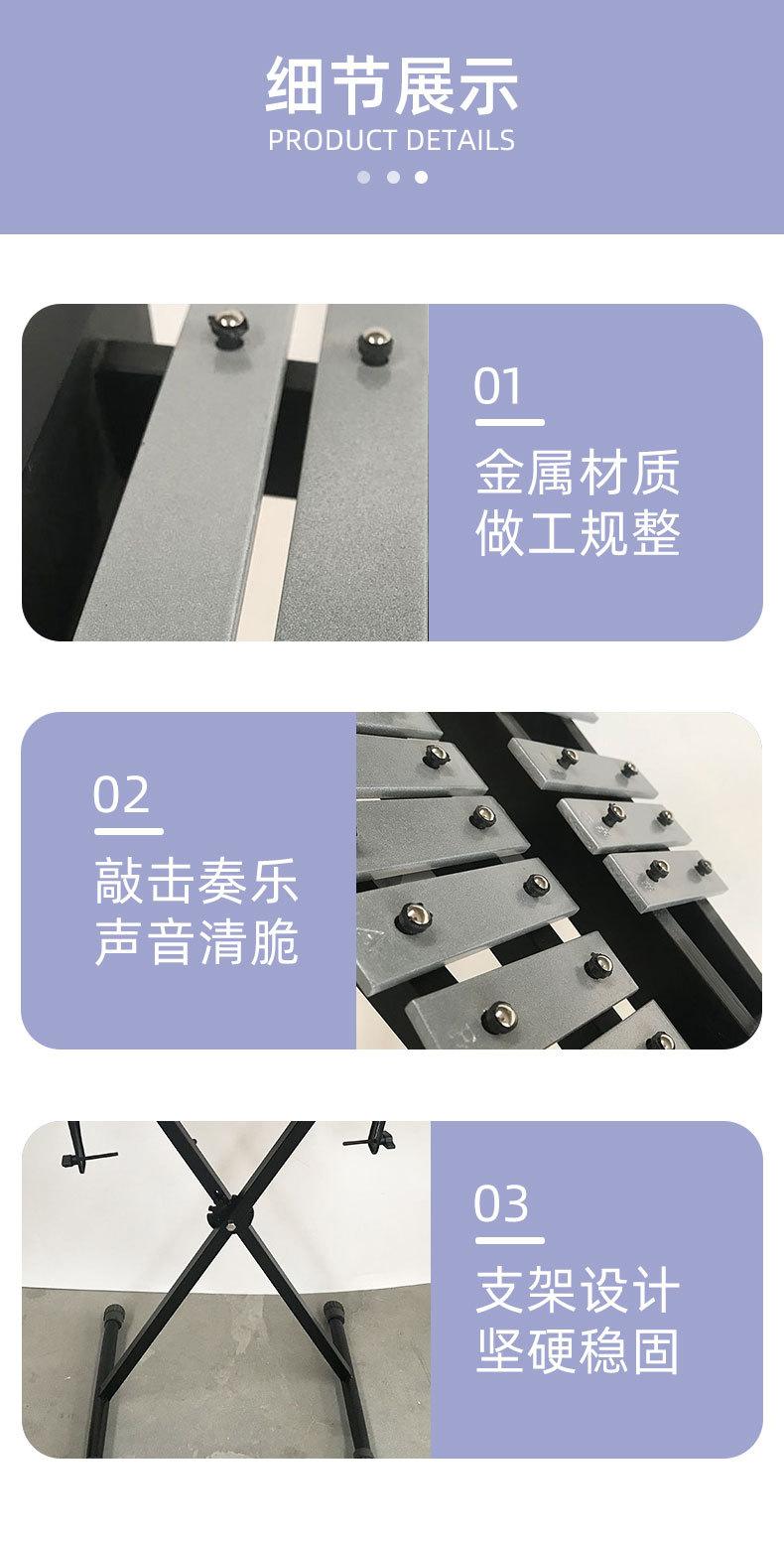 细节展示
PRODUCT DETAILS

01
金属材质
做工规整

02
敲击奏乐
声音清脆

03
支架设计
坚硬稳固