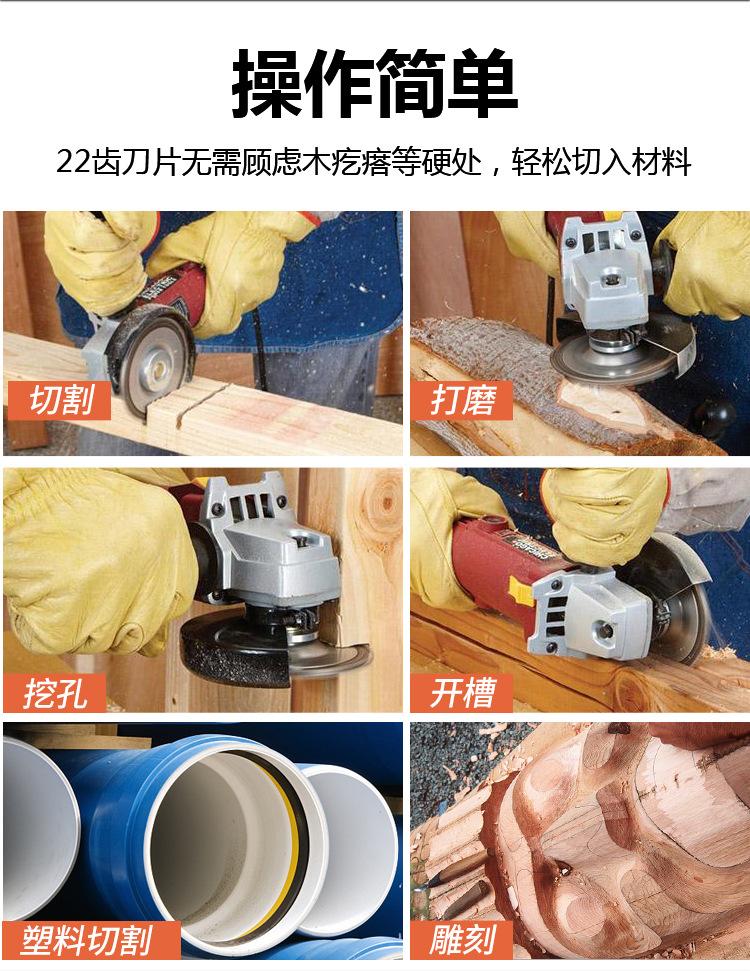 操作简单

22齿刀片无需顾虑木疙瘩等硬处，轻松切入材料

切割

打磨

挖孔

开槽

塑料切割

雕刻