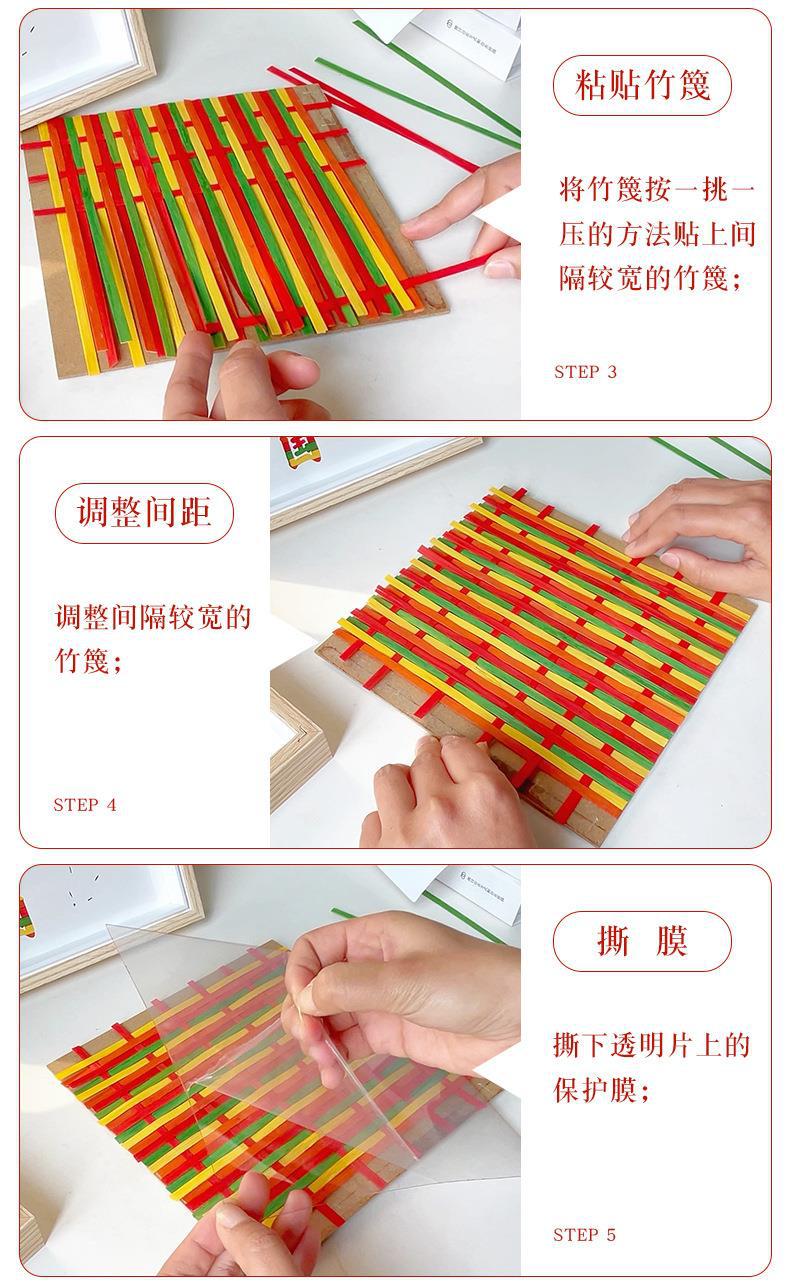 粘贴竹篾

将竹篾按一挑一压的方法贴上间隔较宽的竹篾；

STEP 3

调整间距

调整间隔较宽的竹篾；

STEP 4

撕 膜

撕下透明片上的保护膜；

STEP 5