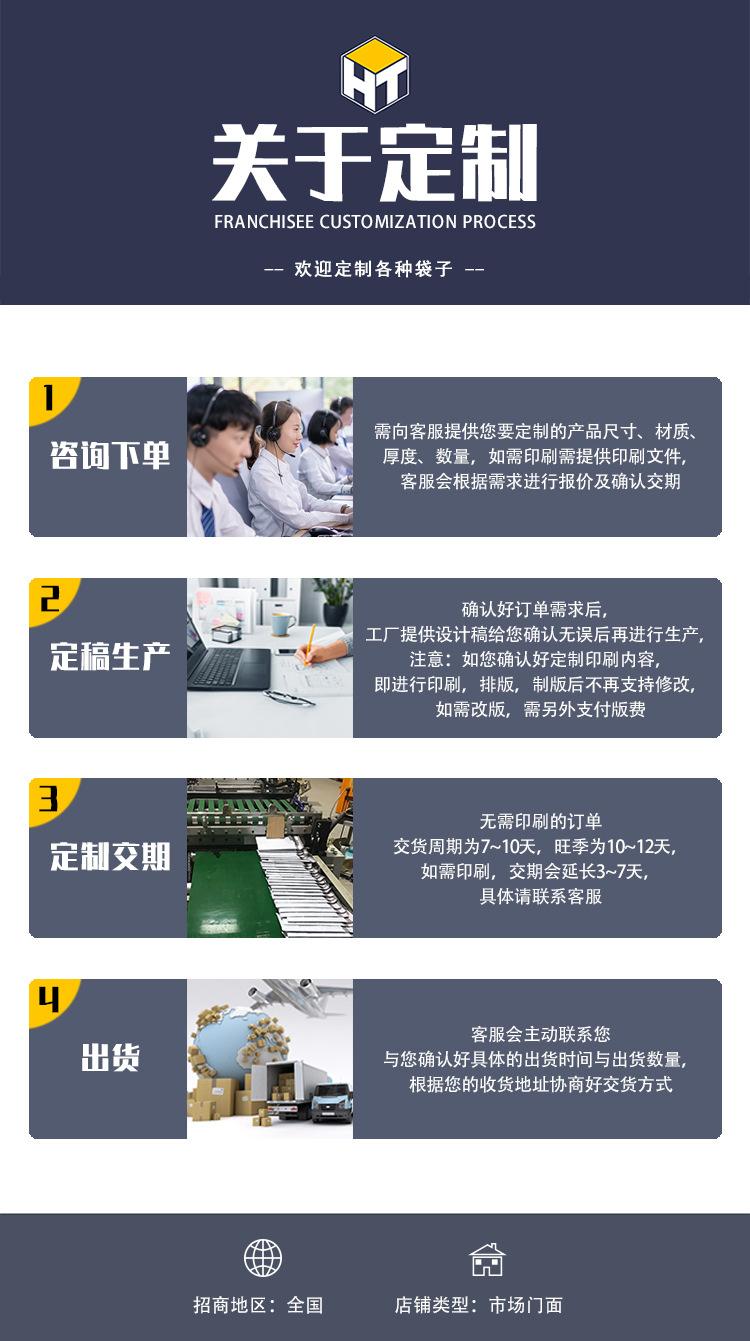 HT

关于定制

FRANCHISEE CUSTOMIZATION PROCESS

—— 欢迎定制各种袋子 ——

1
咨询下单

需向客服提供您要定制的产品尺寸、材质、厚度、数量，如需印刷需提供印刷文件，客服会根据需求进行报价及确认交期

2
定稿生产

确认好订单需求后，工厂提供设计稿给您确认无误后再进行生产，注意：如您确认好定制印刷内容，即进行印刷，排版，制版后不再支持修改，如需改版，需另外支付版费

3
定制交期

无需印刷的订单
交货周期为7~10天，旺季为10~12天，如需印刷，交期会延长3~7天，具体请联系客服

4
出货

客服会主动联系您
与您确认好具体的出货时间与出货数量，根据您的收货地址协商好交货方式

招商地区：全国

店铺类型：市场门面