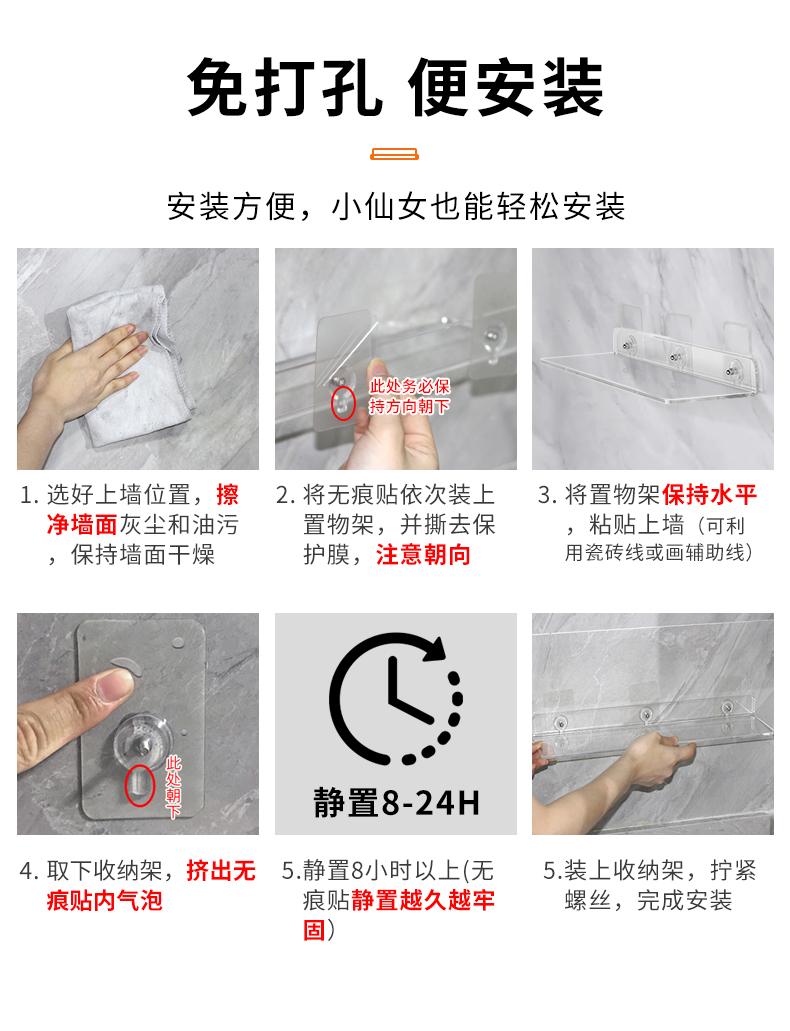 免打孔 便安装

安装方便，小仙女也能轻松安装

此处务必保持方向朝下

1. 选好上墙位置，擦净墙面灰尘和油污，保持墙面干燥

2. 将无痕贴依次装上置物架，并撕去保护膜，注意朝向

3. 将置物架保持水平，粘贴上墙（可利用瓷砖线或画辅助线）

此处朝下

静置8-24H

4. 取下收纳架，挤出无痕贴内气泡

5.静置8小时以上(无痕贴静置越久越牢固）

5.装上收纳架，拧紧螺丝，完成安装