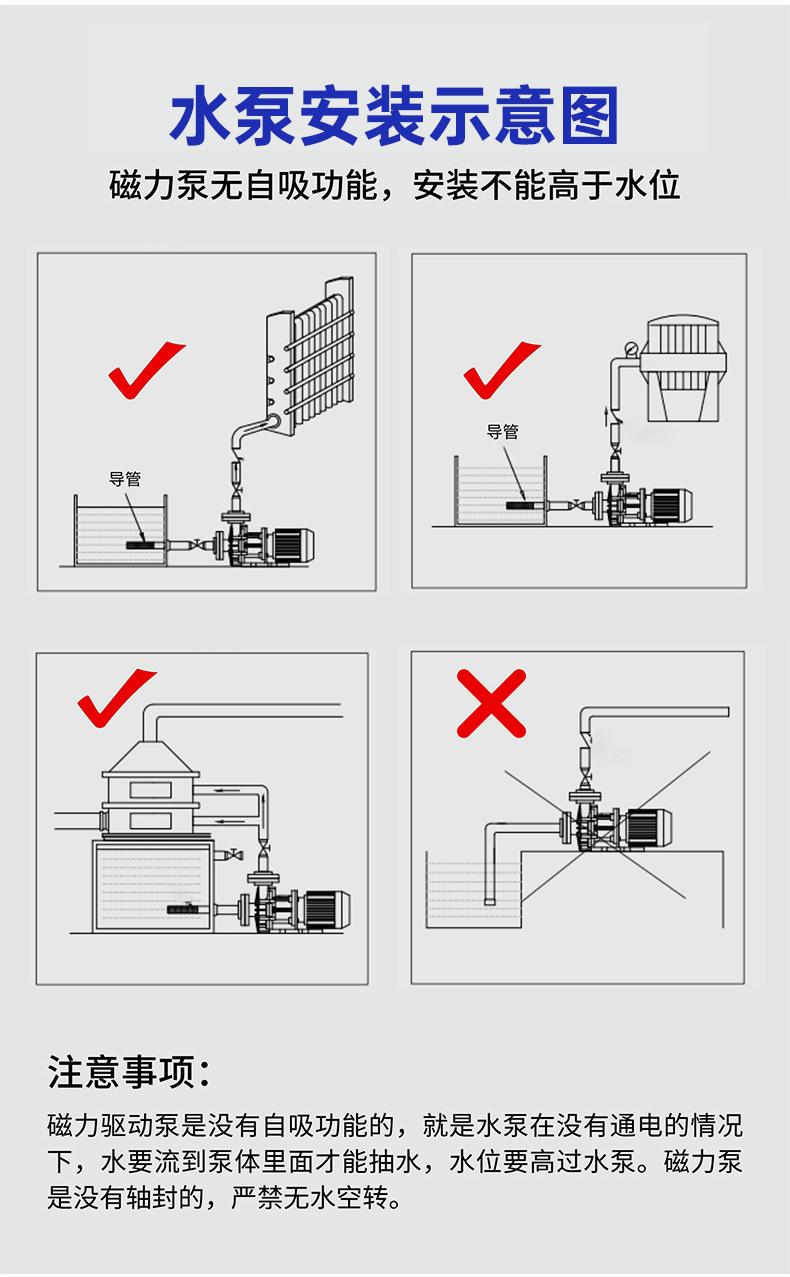 水泵安装示意图

磁力泵无自吸功能，安装不能高于水位

导管

导管

注意事项：

磁力驱动泵是没有自吸功能的，就是水泵在没有通电的情况下，水要流到泵体里面才能抽水，水位要高过水泵。磁力泵是没有轴封的，严禁无水空转。