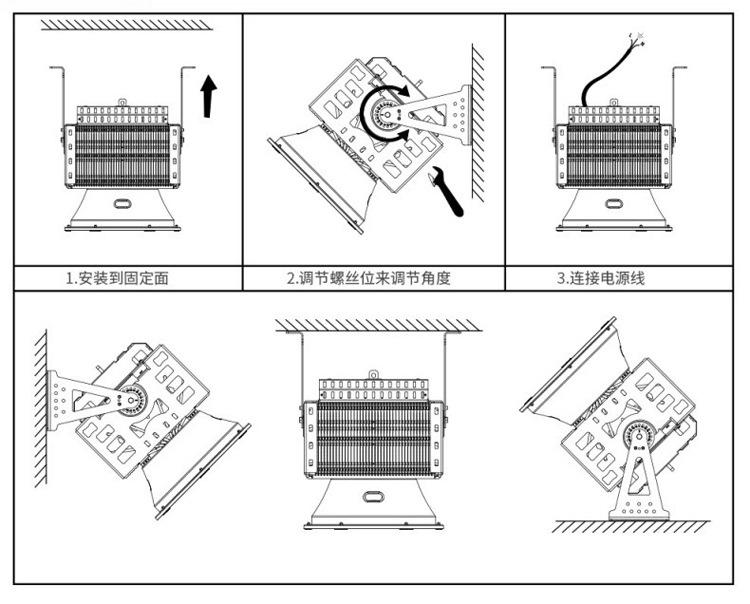 1.安装到固定面

2.调节螺丝位来调节角度

3.连接电源线