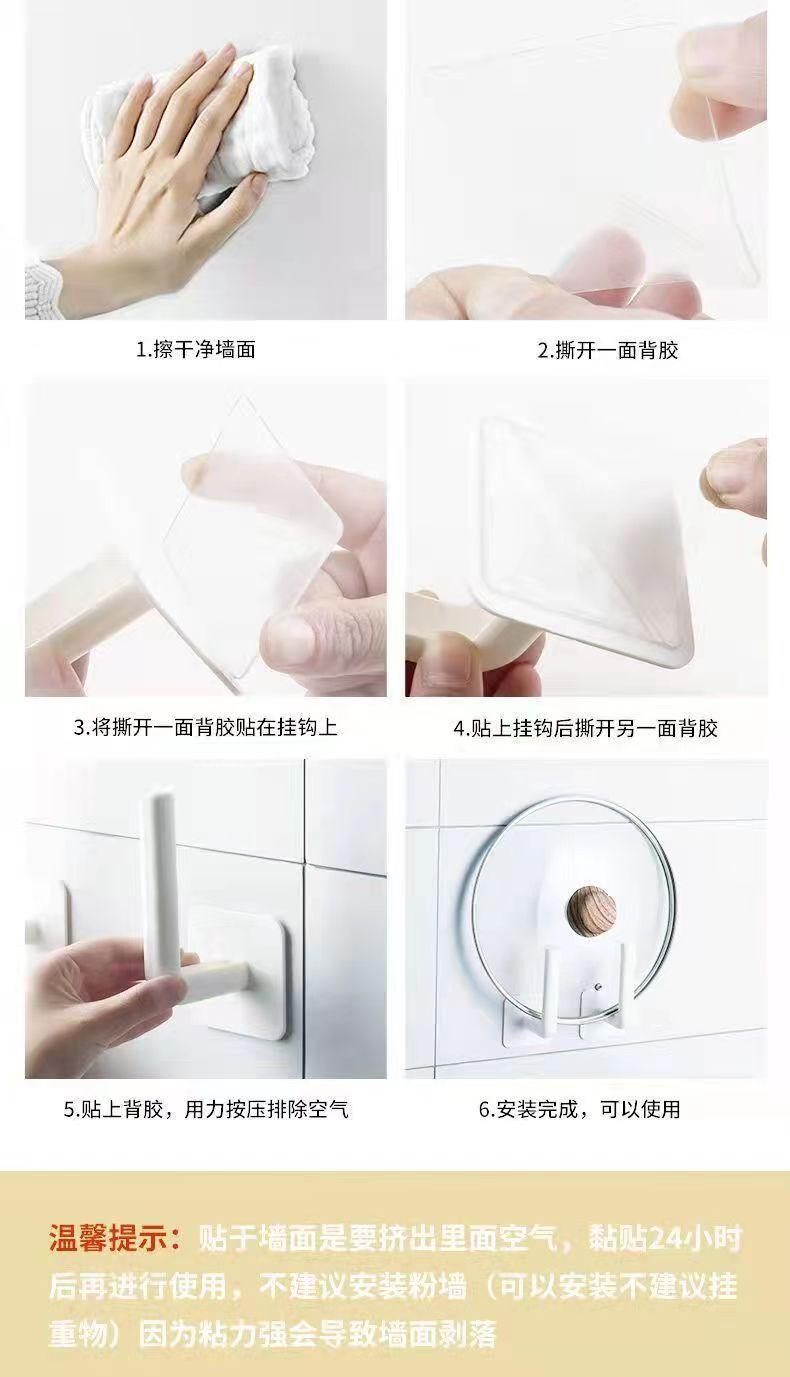 1.擦干净墙面

2.撕开一面背胶

3.将撕开一面背胶贴在挂钩上

4.贴上挂钩后撕开另一面背胶

5.贴上背胶，用力按压排除空气

6.安装完成，可以使用

温馨提示：贴于墙面是要挤出里面空气，黏贴24小时后再进行使用，不建议安装粉墙（可以安装不建议挂重物）因为粘力强会导致墙面剥落