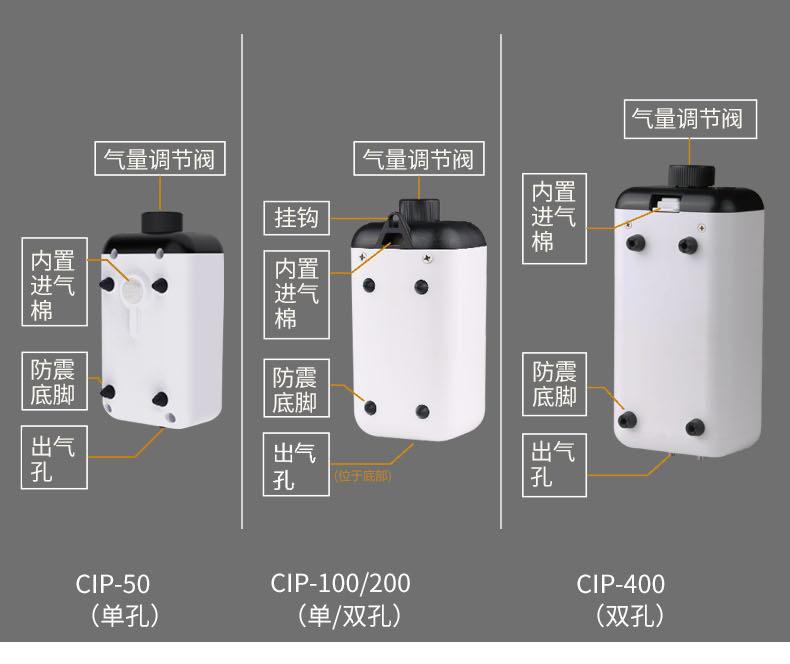 气量调节阀

内置进气棉

防震底脚

出气孔

CIP-50
（单孔）

气量调节阀

挂钩

内置进气棉

防震底脚

出气孔

(位于底部)

CIP-100/200
（单/双孔）

气量调节阀

内置进气棉

防震底脚

出气孔

CIP-400
（双孔）