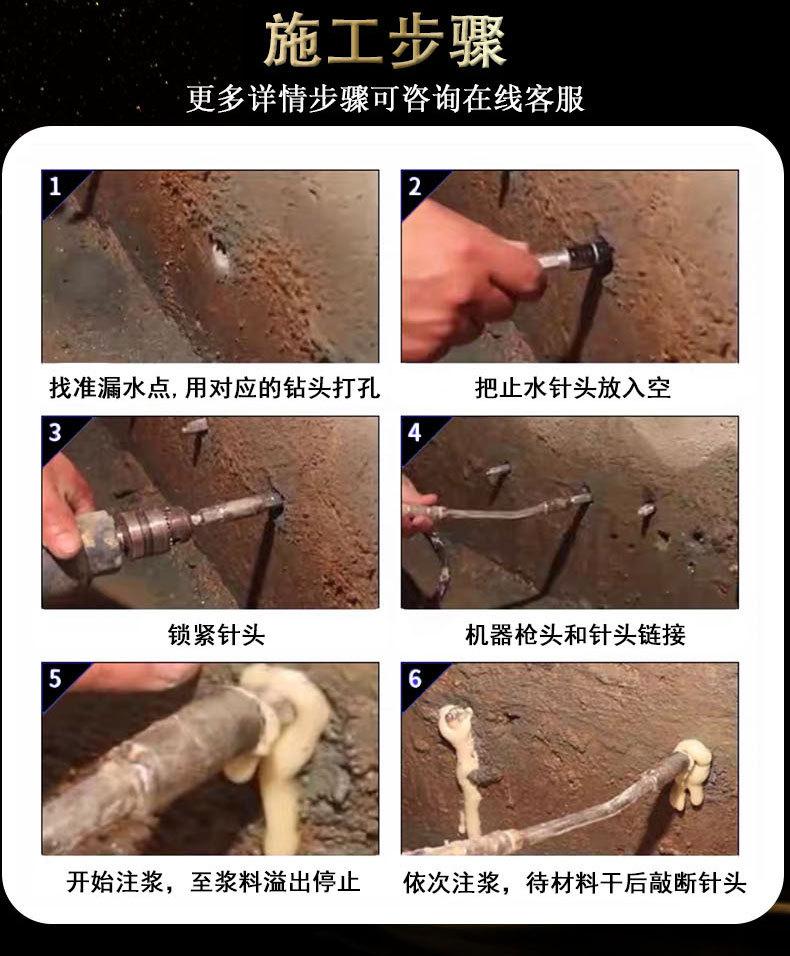 施工步骤

更多详情步骤可咨询在线客服

1

找准漏水点，用对应的钻头打孔

2

把止水针头放入空

3

锁紧针头

4

机器枪头和针头链接

5

开始注浆，至浆料溢出停止

6

依次注浆，待材料干后敲断针头