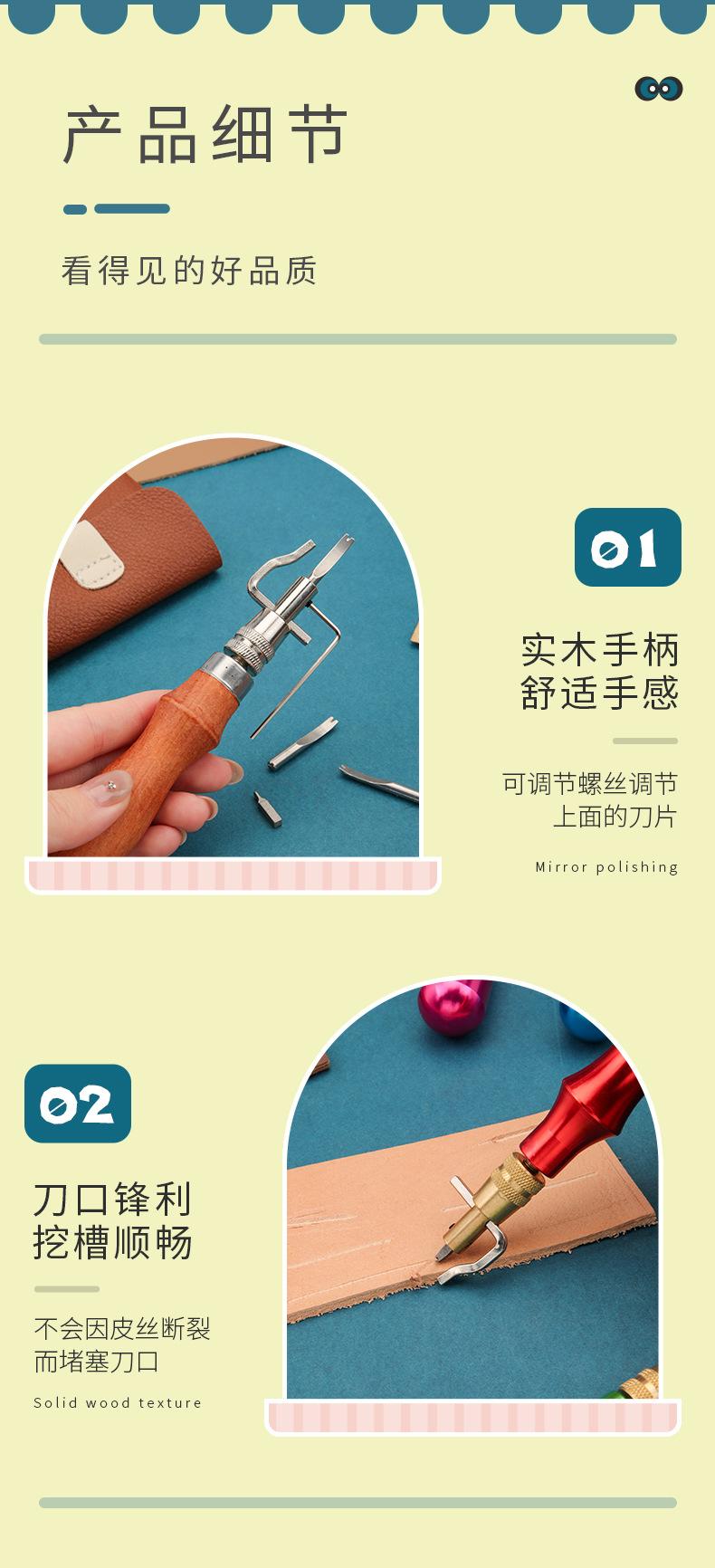 产品细节

看得见的好品质

01

实木手柄
舒适手感

可调节螺丝调节
上面的刀片

Mirror polishing

02

刀口锋利
挖槽顺畅

不会因皮丝断裂
而堵塞刀口

Solid wood texture