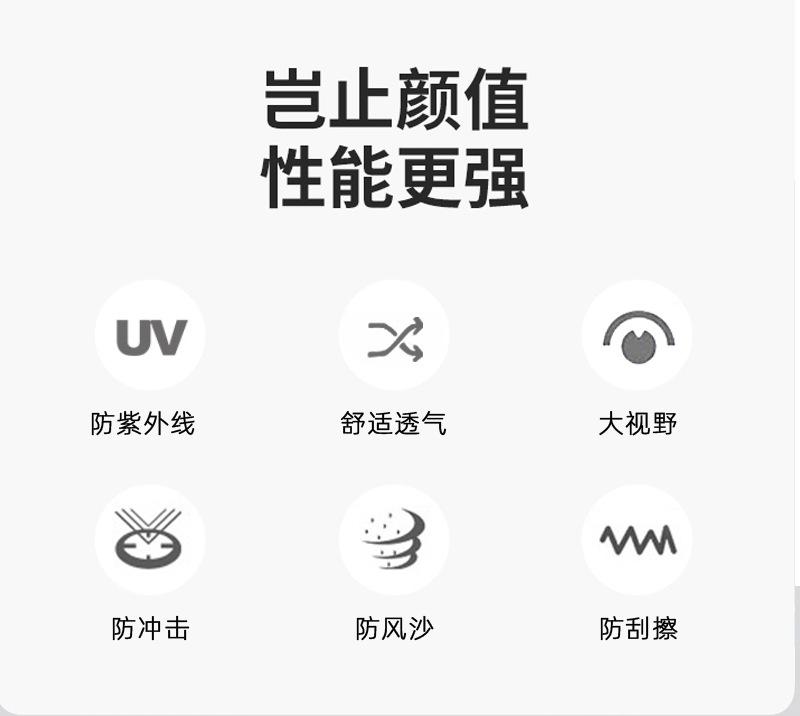 岂止颜值
性能更强

UV

防紫外线

舒适透气

大视野

防冲击

防风沙

防刮擦