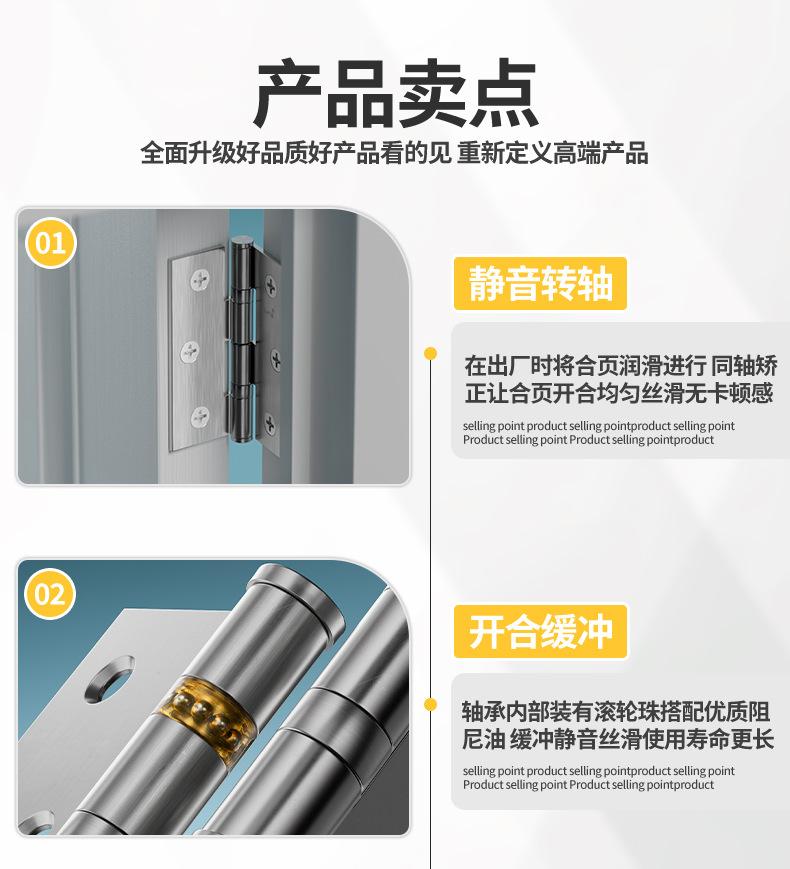 产品卖点

全面升级好品质好产品看的见 重新定义高端产品

01

静音转轴

在出厂时将合页润滑进行 同轴矫正让合页开合均匀丝滑无卡顿感

selling point product selling pointproduct selling point Product selling point Product selling pointproduct

02

开合缓冲

轴承内部装有滚轮珠搭配优质阻尼油 缓冲静音丝滑使用寿命更长

selling point product selling pointproduct selling point Product selling point Product selling pointproduct