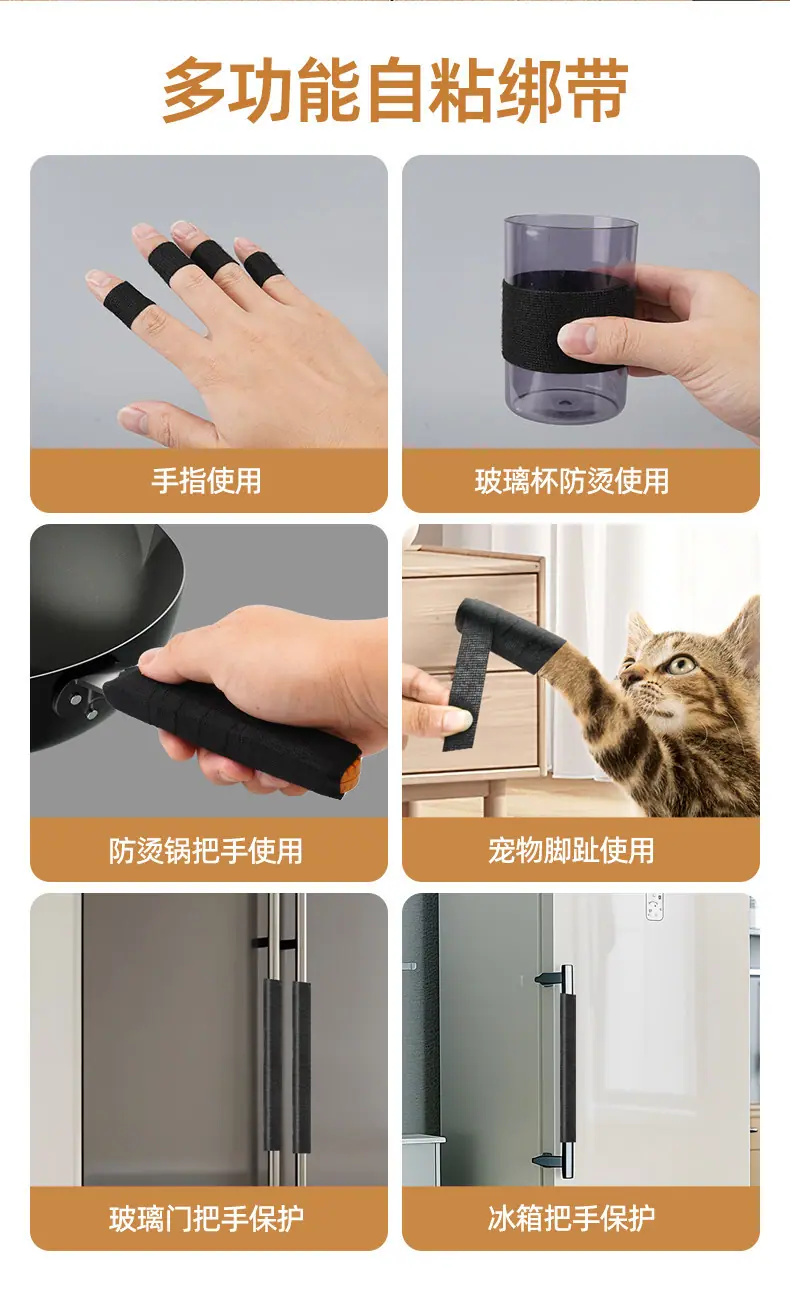 多功能自粘绑带

手指使用

玻璃杯防烫使用

防烫锅把手使用

宠物脚趾使用

玻璃门把手保护

冰箱把手保护