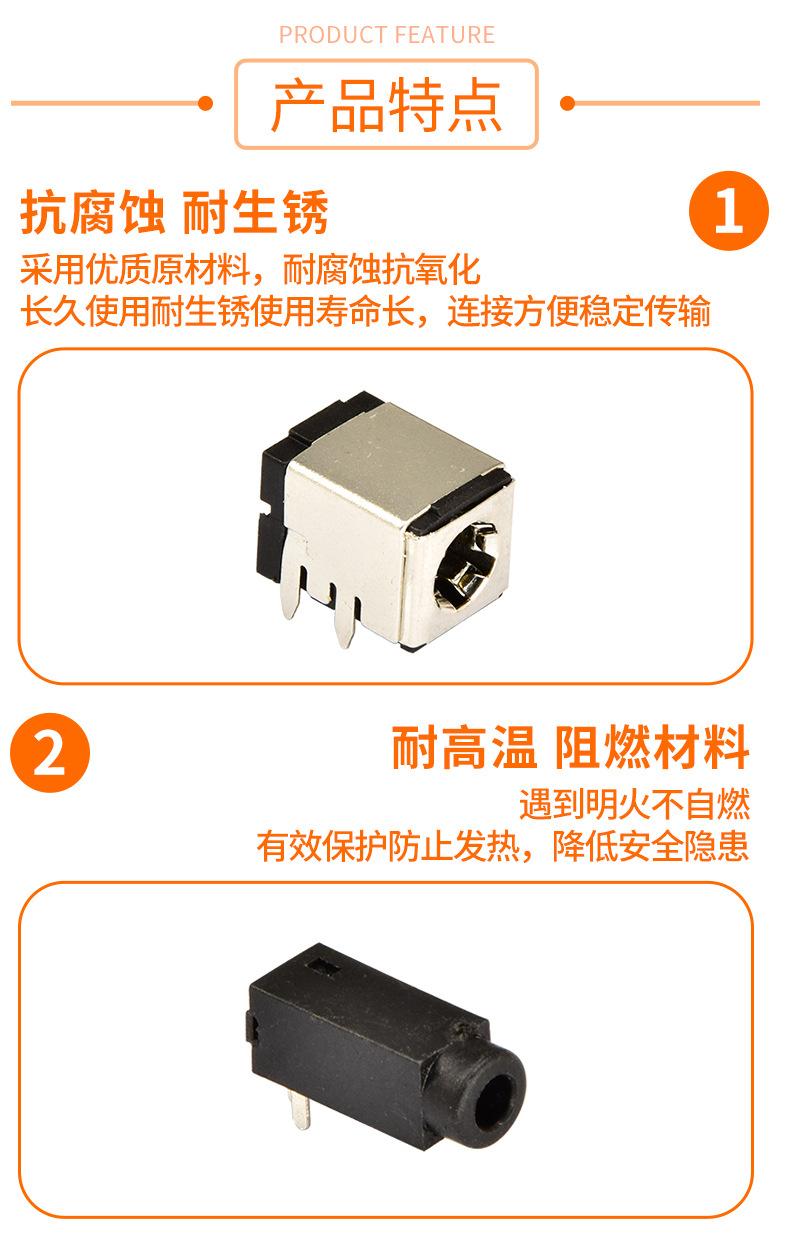 PRODUCT FEATURE

产品特点

抗腐蚀 耐生锈

1

采用优质原材料，耐腐蚀抗氧化
长久使用耐生锈使用寿命长，连接方便稳定传输

2

耐高温 阻燃材料

遇到明火不自燃
有效保护防止发热，降低安全隐患