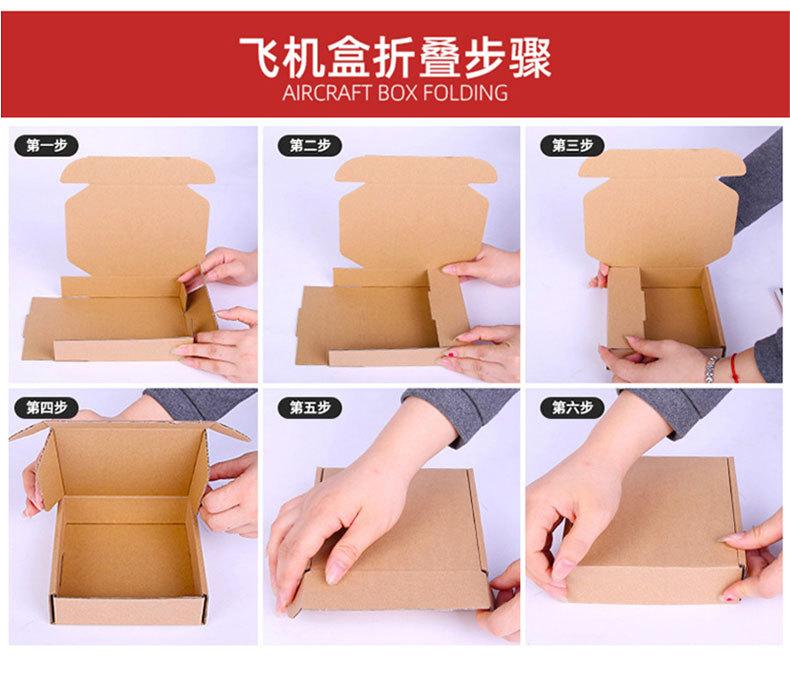 飞机盒折叠步骤
AIRCRAFT BOX FOLDING

第一步

第二步

第三步

第四步

第五步

第六步