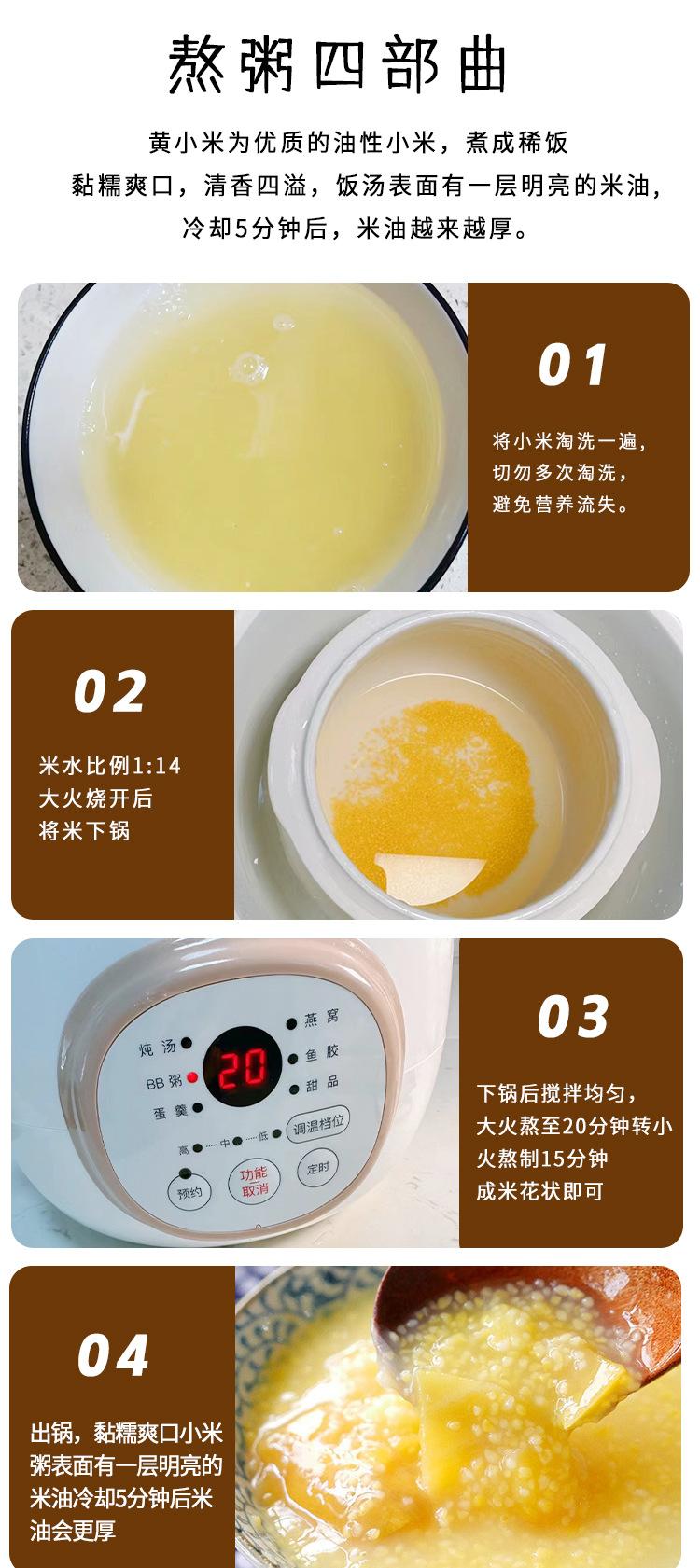 熬粥四部曲

黄小米为优质的油性小米，煮成稀饭
黏糯爽口，清香四溢，饭汤表面有一层明亮的米油，
冷却5分钟后，米油越来越厚。

01

将小米淘洗一遍，
切勿多次淘洗，
避免营养流失。

02

米水比例1:14
大火烧开后
将米下锅

炖汤
BB粥
蛋羹
20
燕窝
鱼胶
甜品
高 中 低
调温档位
预约
功能取消
定时

03

下锅后搅拌均匀，
大火熬至20分钟转小火熬制15分钟
成米花状即可

04

出锅，黏糯爽口小米粥表面有一层明亮的米油冷却5分钟后米油会更厚