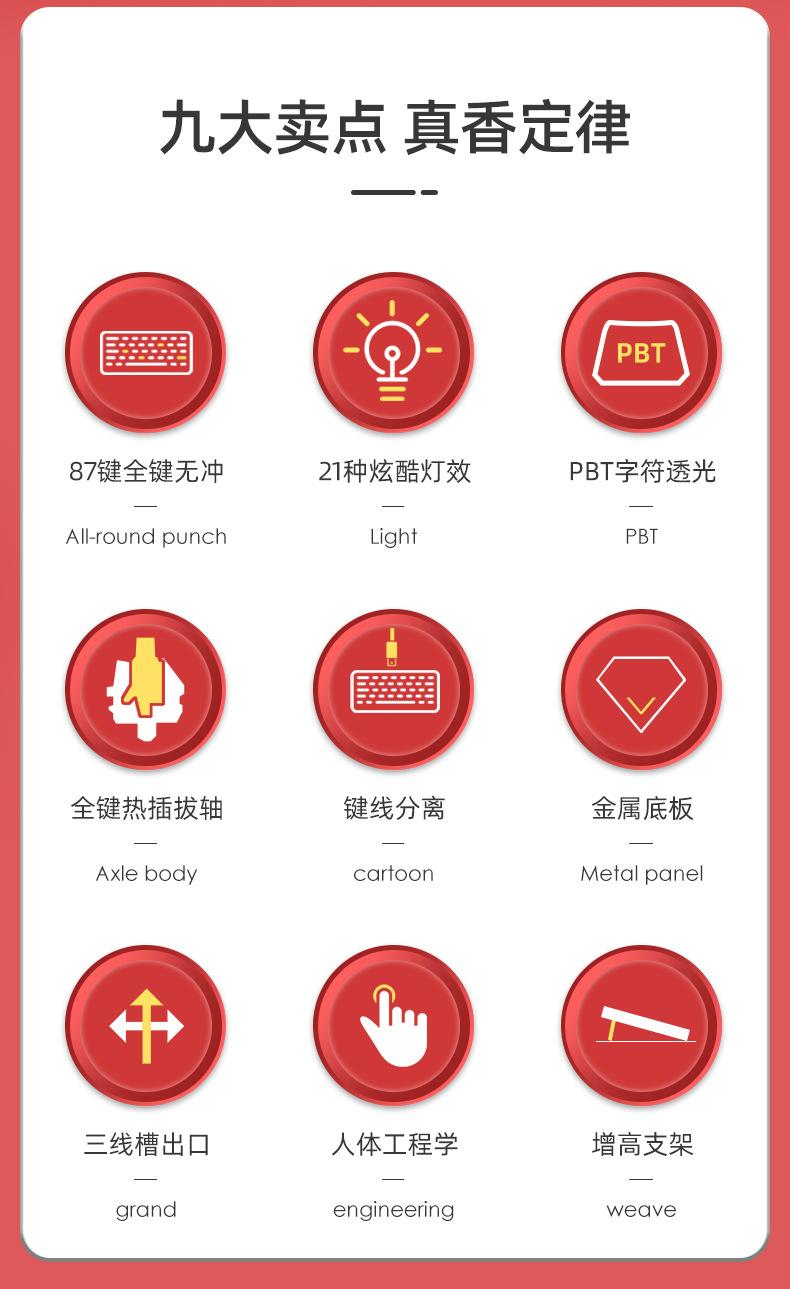 九大卖点 真香定律

PBT

87键全键无冲
—
All-round punch

21种炫酷灯效
—
Light

PBT字符透光
—
PBT

全键热插拔轴
—
Axle body

键线分离
—
cartoon

金属底板
—
Metal panel

三线槽出口
—
grand

人体工程学
—
engineering

增高支架
—
weave