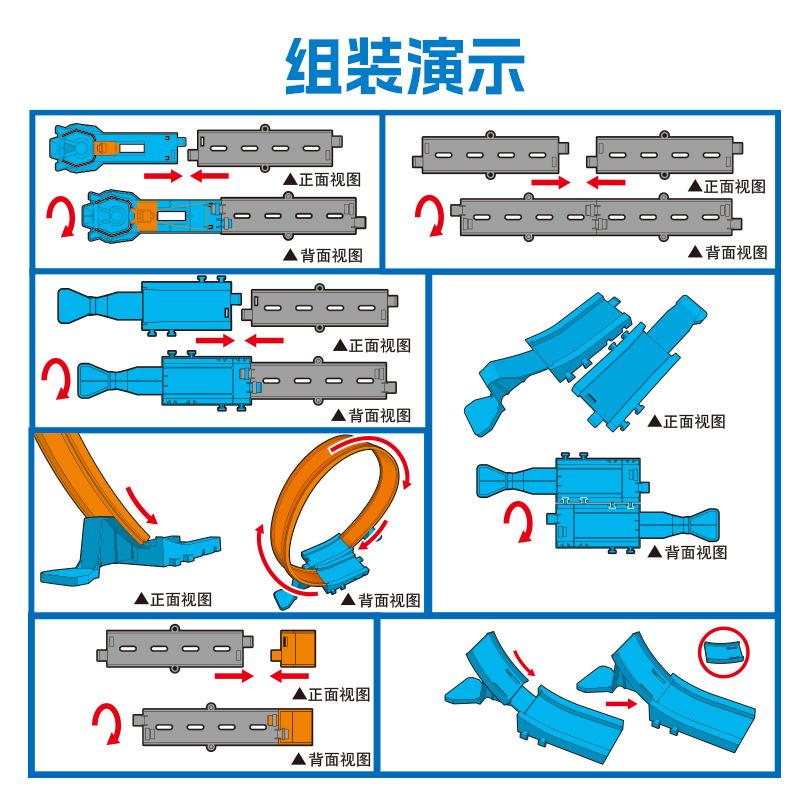 组装演示

▲正面视图
▲背面视图

▲正面视图
▲背面视图

▲正面视图
▲背面视图

▲正面视图
▲背面视图

▲正面视图
▲背面视图

▲正面视图
▲背面视图