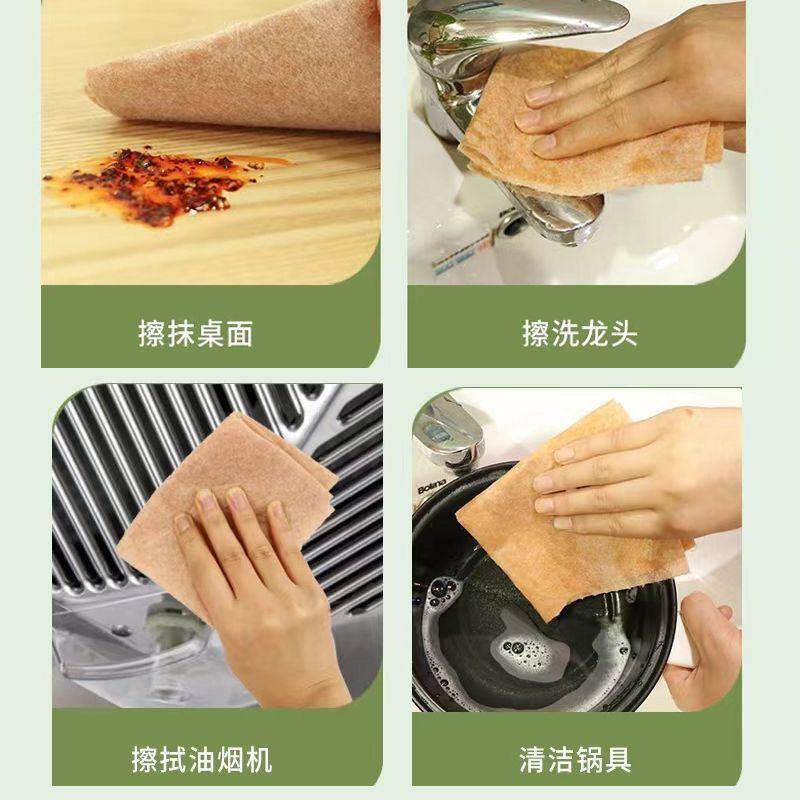 擦抹桌面

擦洗龙头

擦拭油烟机

Bolina

清洁锅具