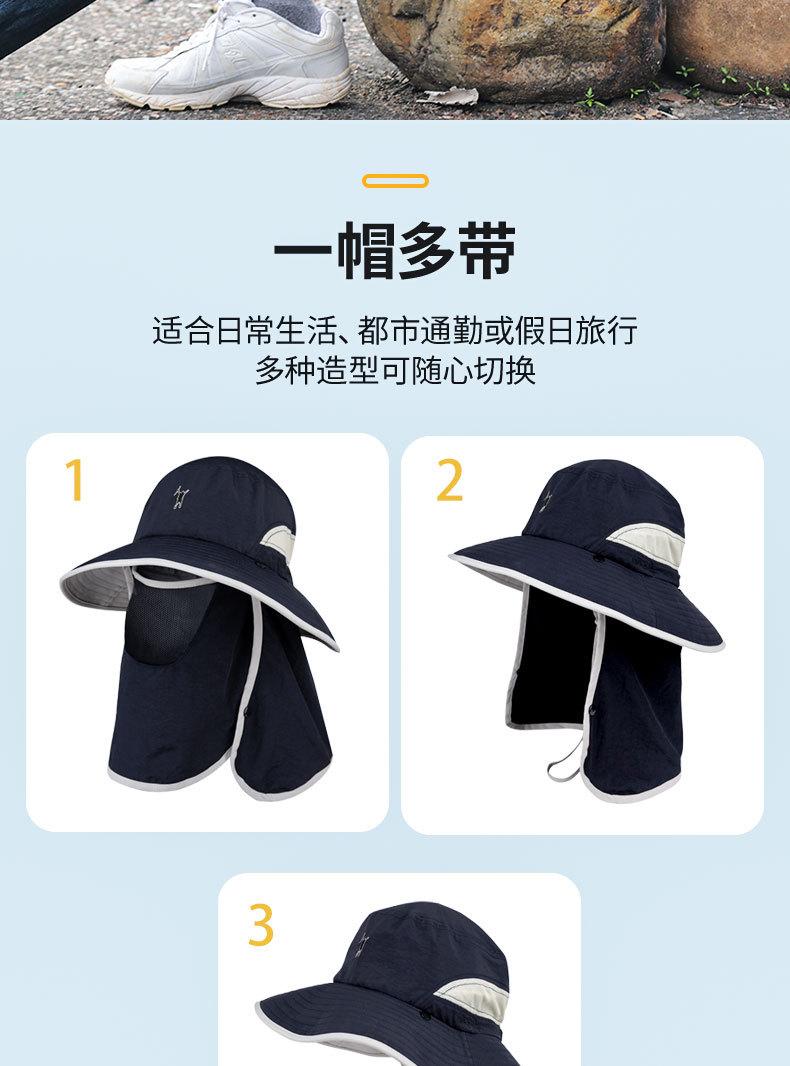 一帽多带

适合日常生活、都市通勤或假日旅行
多种造型可随心切换

1

2

3