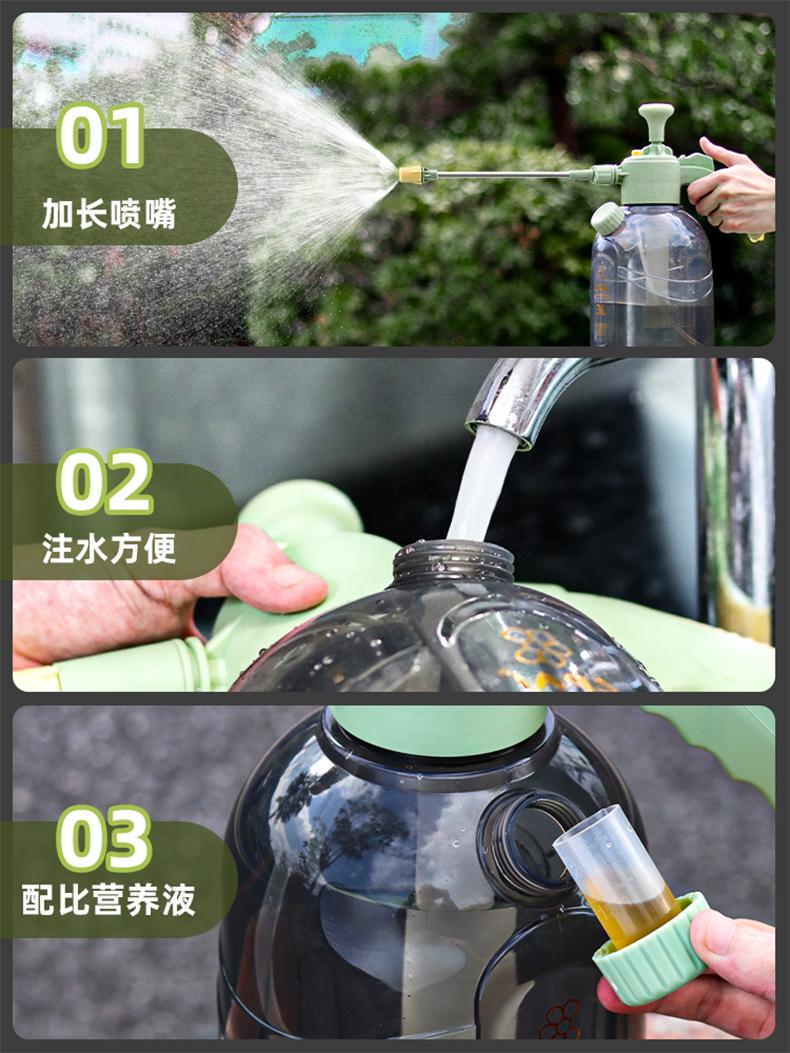 01
加长喷嘴

02
注水方便

03
配比营养液