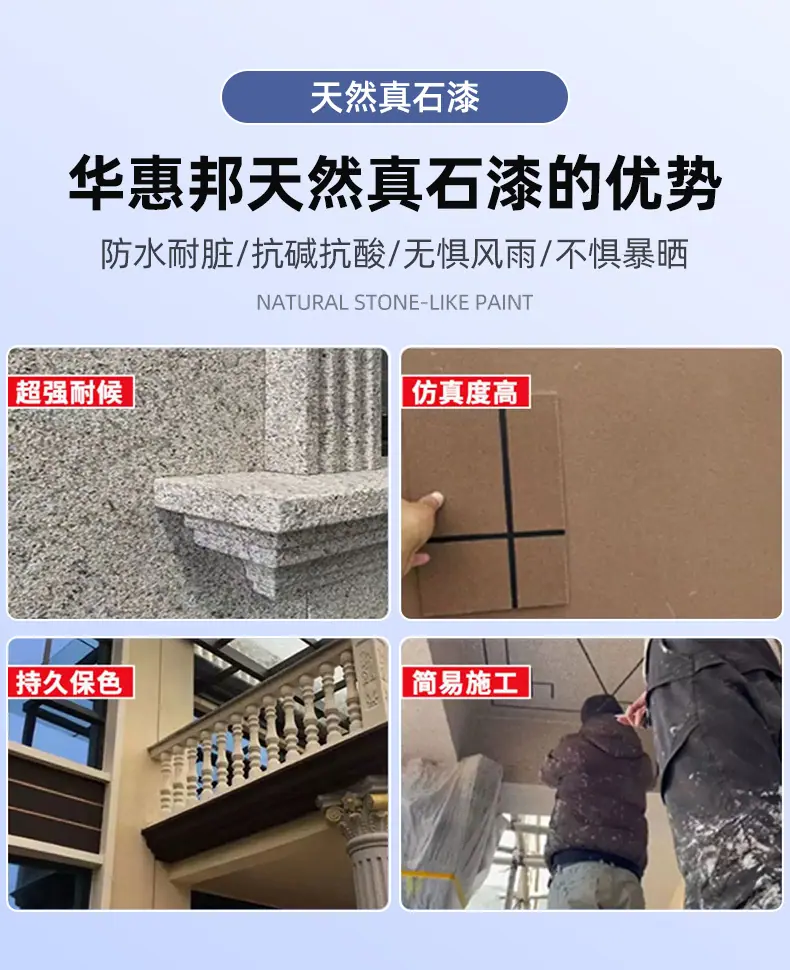 天然真石漆

华惠邦天然真石漆的优势

防水耐脏/抗碱抗酸/无惧风雨/不惧暴晒

NATURAL STONE-LIKE PAINT

超强耐候

仿真度高

持久保色

简易施工