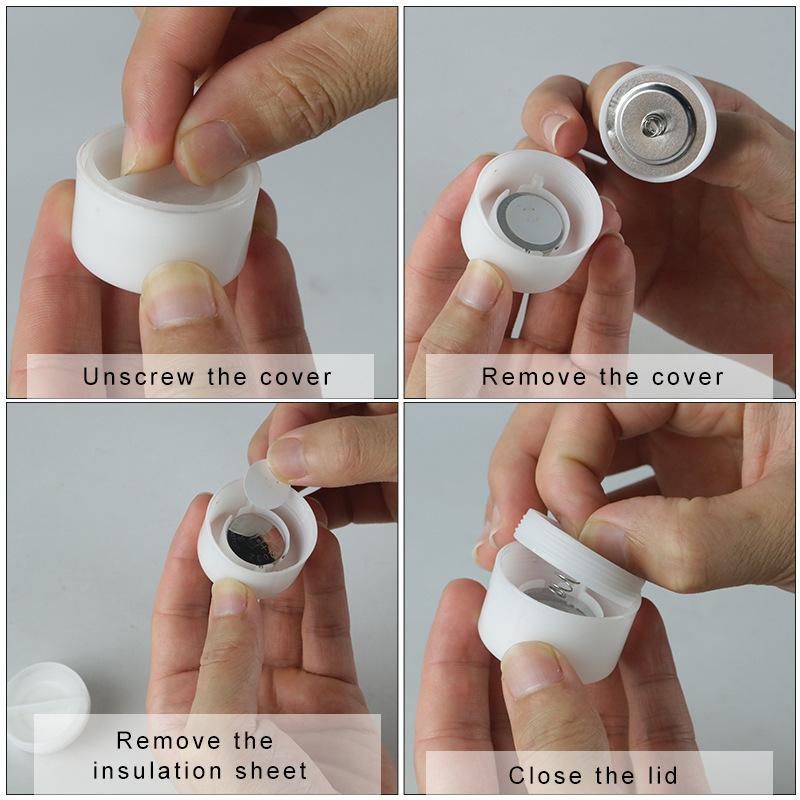 Unscrew the cover

Remove the cover

Remove the insulation sheet

Close the lid