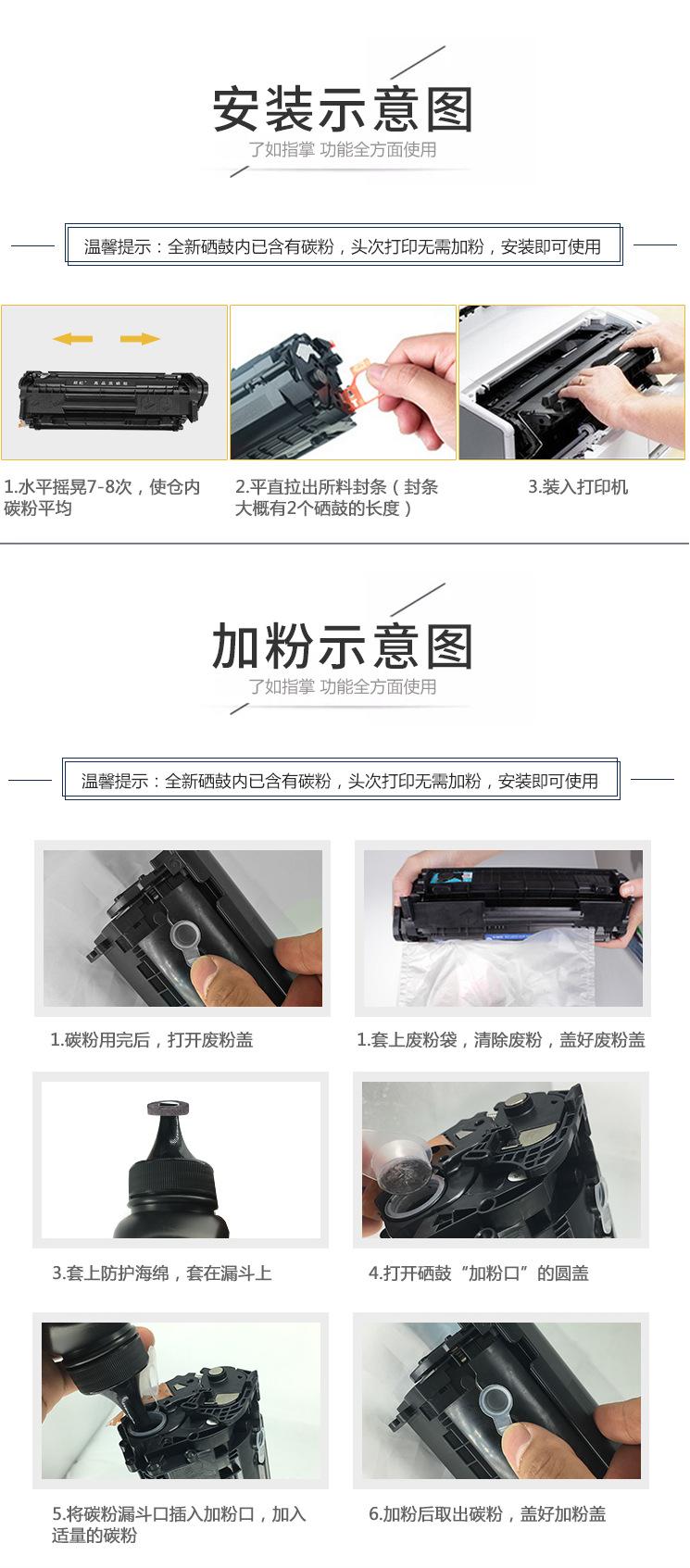 安装示意图
了如指掌 功能全方面使用

温馨提示：全新硒鼓内已含有碳粉，头次打印无需加粉，安装即可使用

1.水平摇晃7-8次，使仓内碳粉平均

2.平直拉出所料封条（封条大概有2个硒鼓的长度）

3.装入打印机

加粉示意图
了如指掌 功能全方面使用

温馨提示：全新硒鼓内已含有碳粉，头次打印无需加粉，安装即可使用

1.碳粉用完后，打开废粉盖

1.套上废粉袋，清除废粉，盖好废粉盖

3.套上防护海绵，套在漏斗上

4.打开硒鼓“加粉口”的圆盖

5.将碳粉漏斗口插入加粉口，加入适量的碳粉

6.加粉后取出碳粉，盖好加粉盖