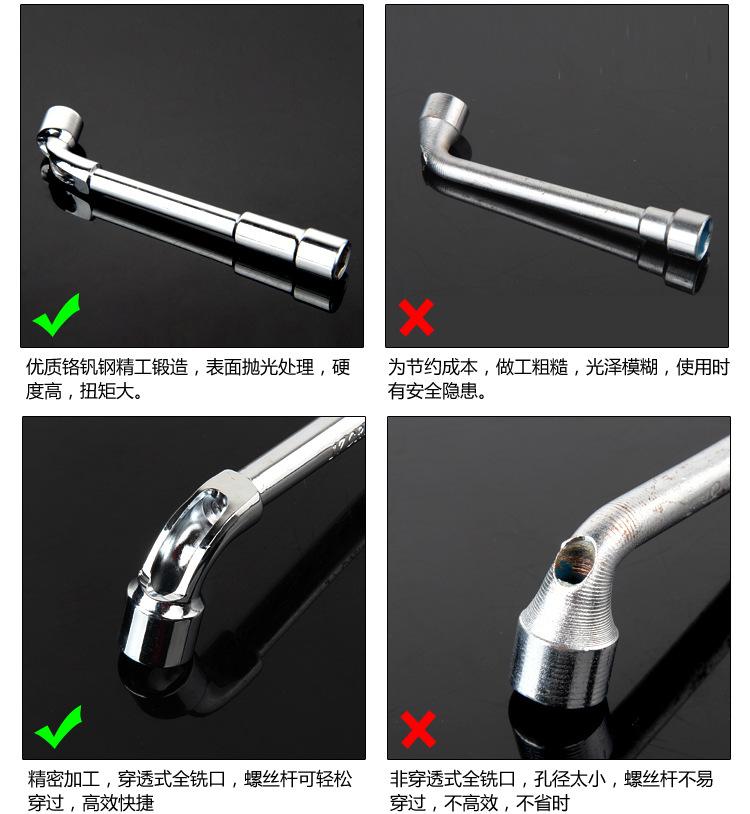 优质铬钒钢精工锻造，表面抛光处理，硬度高，扭矩大。

为节约成本，做工粗糙，光泽模糊，使用时有安全隐患。

精密加工，穿透式全铣口，螺丝杆可轻松穿过，高效快捷

非穿透式全铣口，孔径太小，螺丝杆不易穿过，不高效，不省时