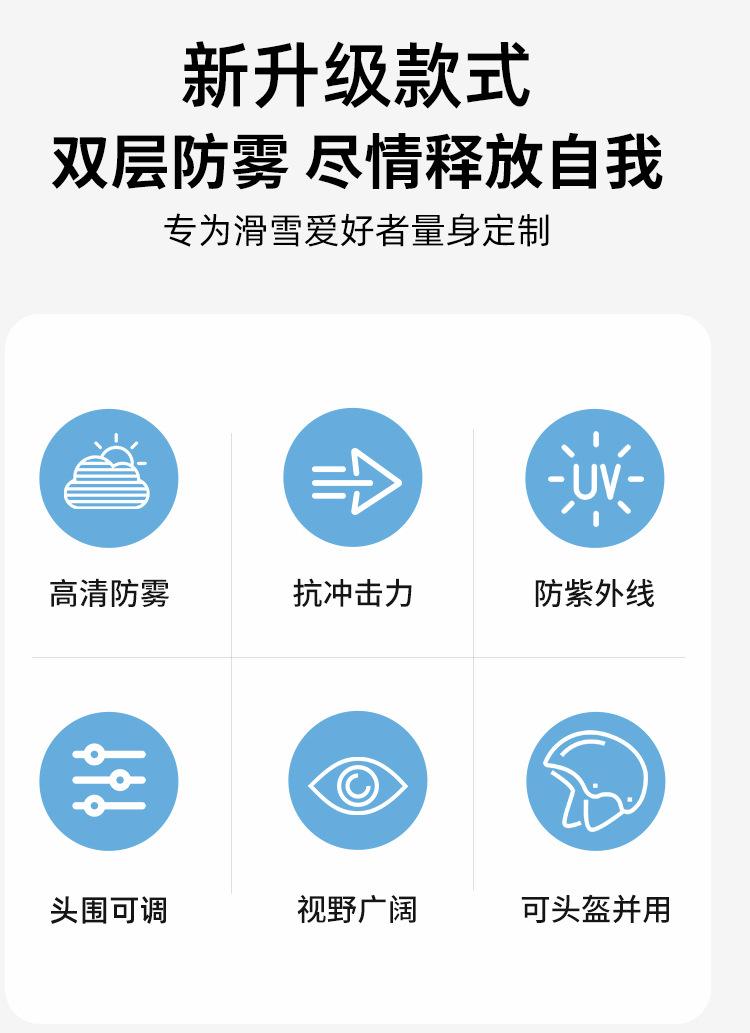 新升级款式

双层防雾 尽情释放自我

专为滑雪爱好者量身定制

UV

高清防雾

抗冲击力

防紫外线

头围可调

视野广阔

可头盔并用