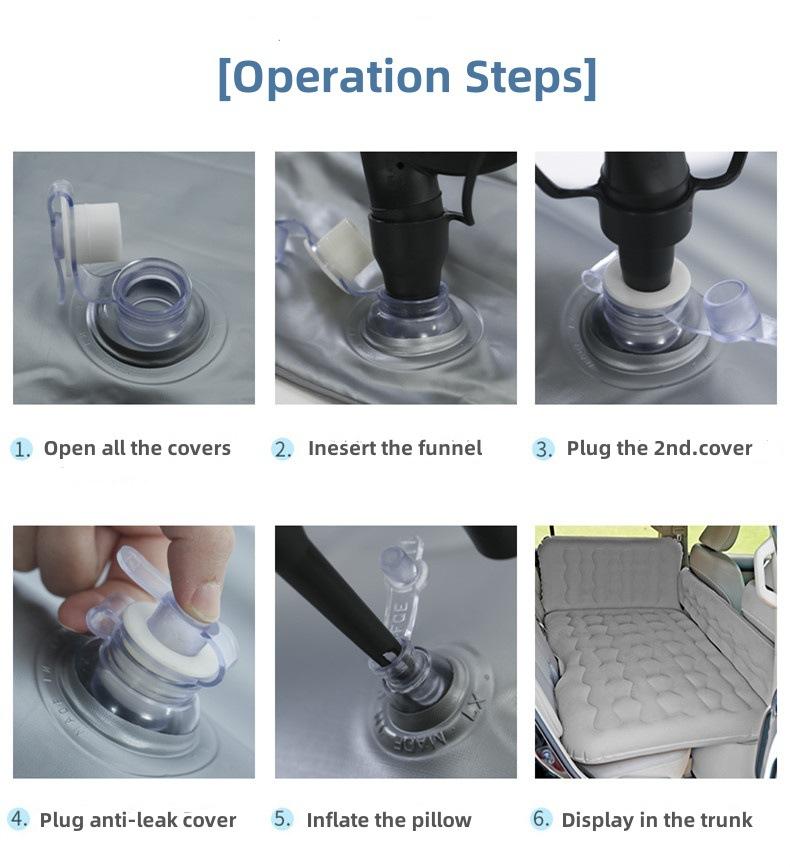 [Operation Steps]

1. Open all the covers

2. Inesert the funnel

3. Plug the 2nd.cover

4. Plug anti-leak cover

5. Inflate the pillow

6. Display in the trunk