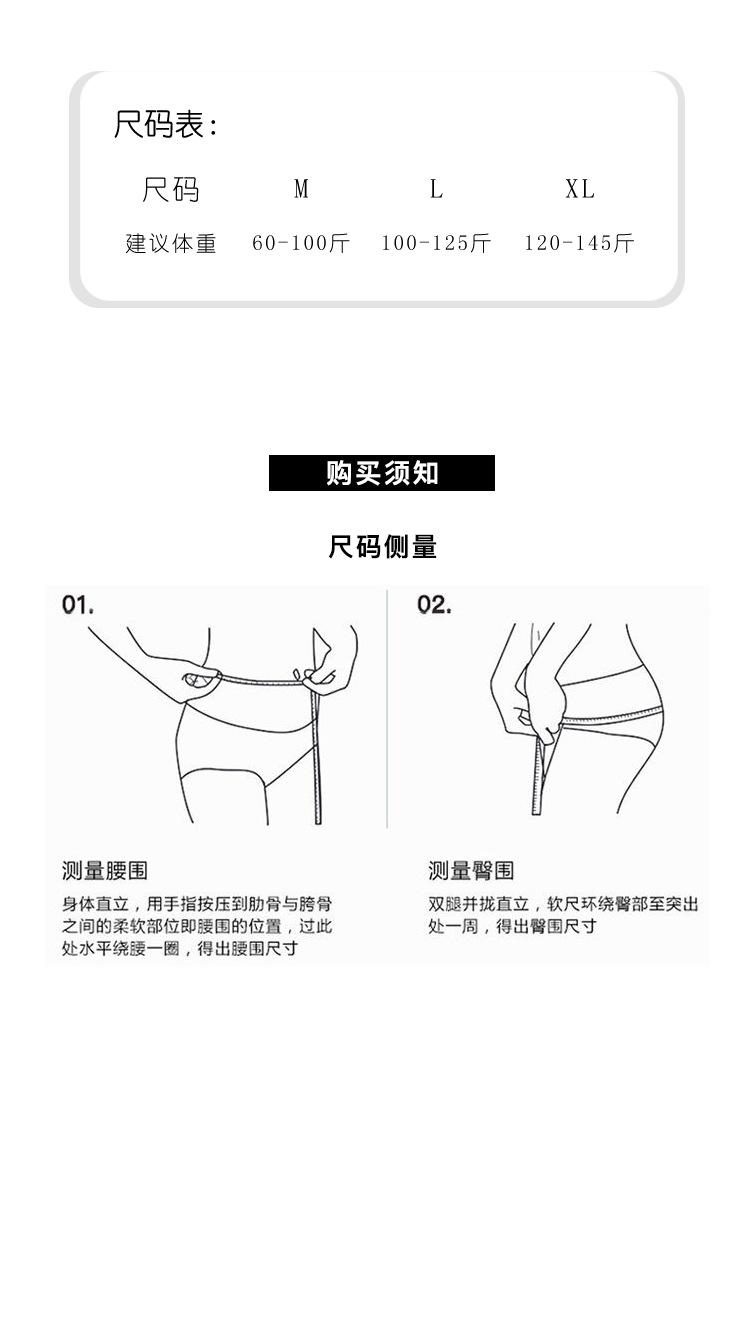 尺码表：

| 尺码 | M | L | XL |
|---|---|---|---|
| 建议体重 | 60-100斤 | 100-125斤 | 120-145斤 |

购买须知

尺码侧量

01.

测量腰围

身体直立，用手指按压到肋骨与胯骨之间的柔软部位即腰围的位置，过此处水平绕腰一圈，得出腰围尺寸

02.

测量臀围

双腿并拢直立，软尺环绕臀部至突出处一周，得出臀围尺寸