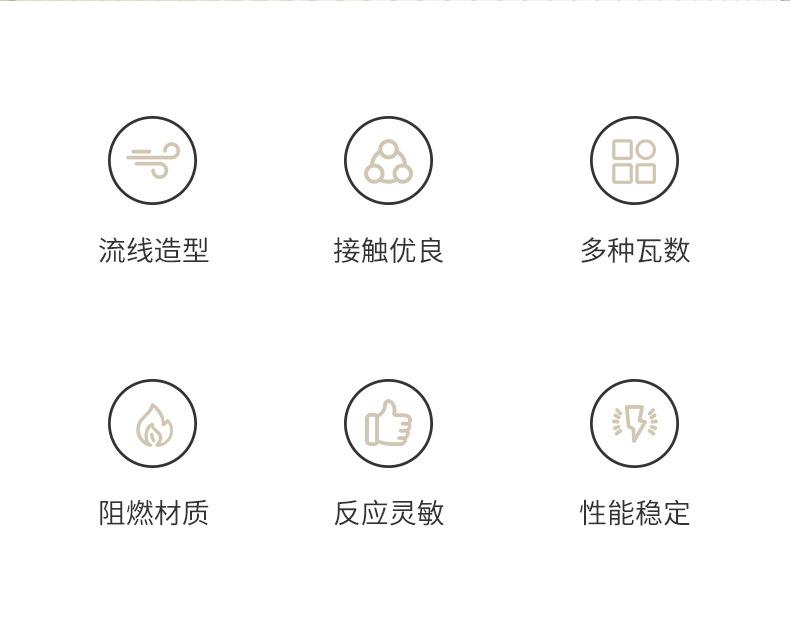 流线造型

接触优良

多种瓦数

阻燃材质

反应灵敏

性能稳定