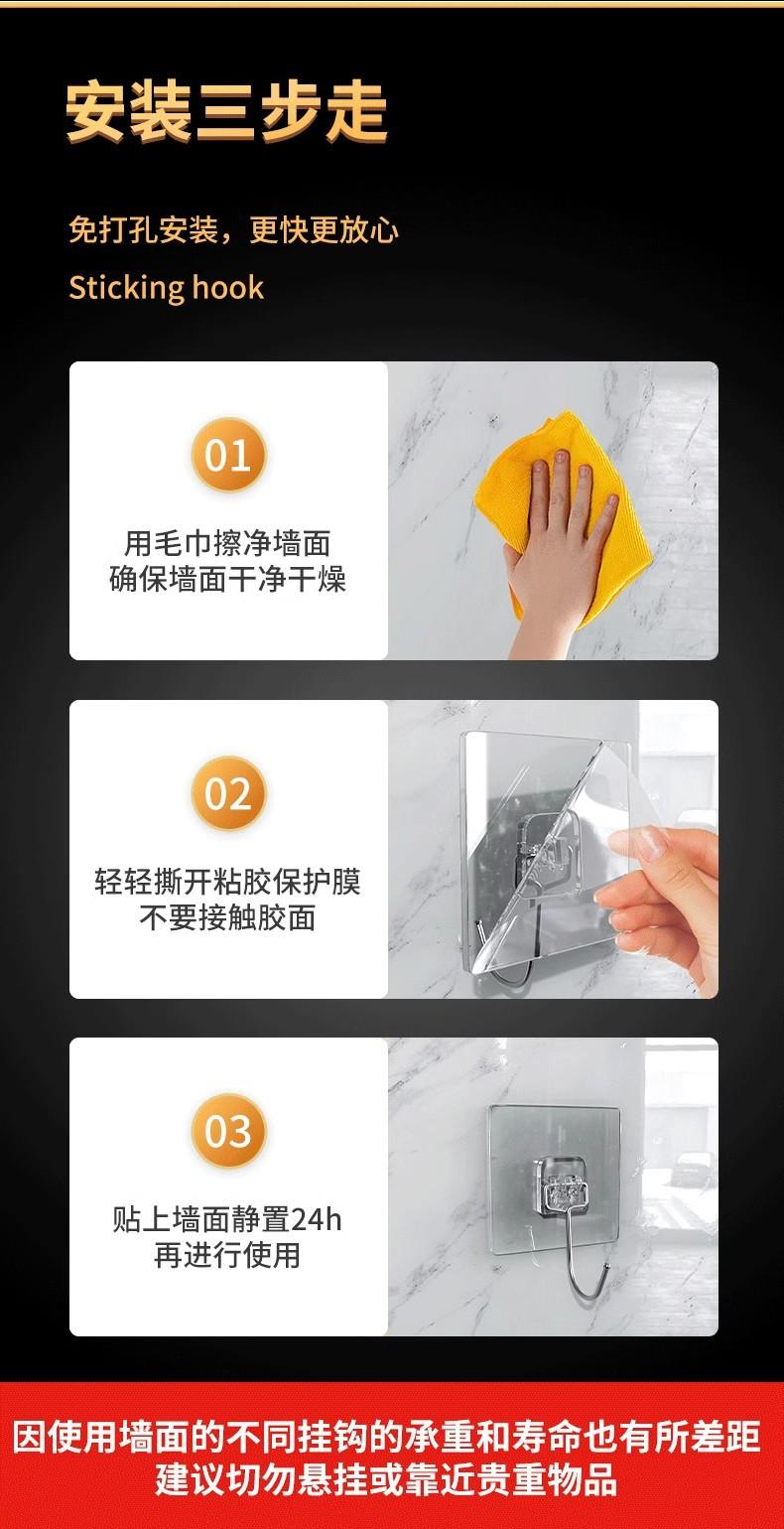 安装三步走

免打孔安装，更快更放心

Sticking hook

01

用毛巾擦净墙面
确保墙面干净干燥

02

轻轻撕开粘胶保护膜
不要接触胶面

03

贴上墙面静置24h
再进行使用

因使用墙面的不同挂钩的承重和寿命也有所差距
建议切勿悬挂或靠近贵重物品