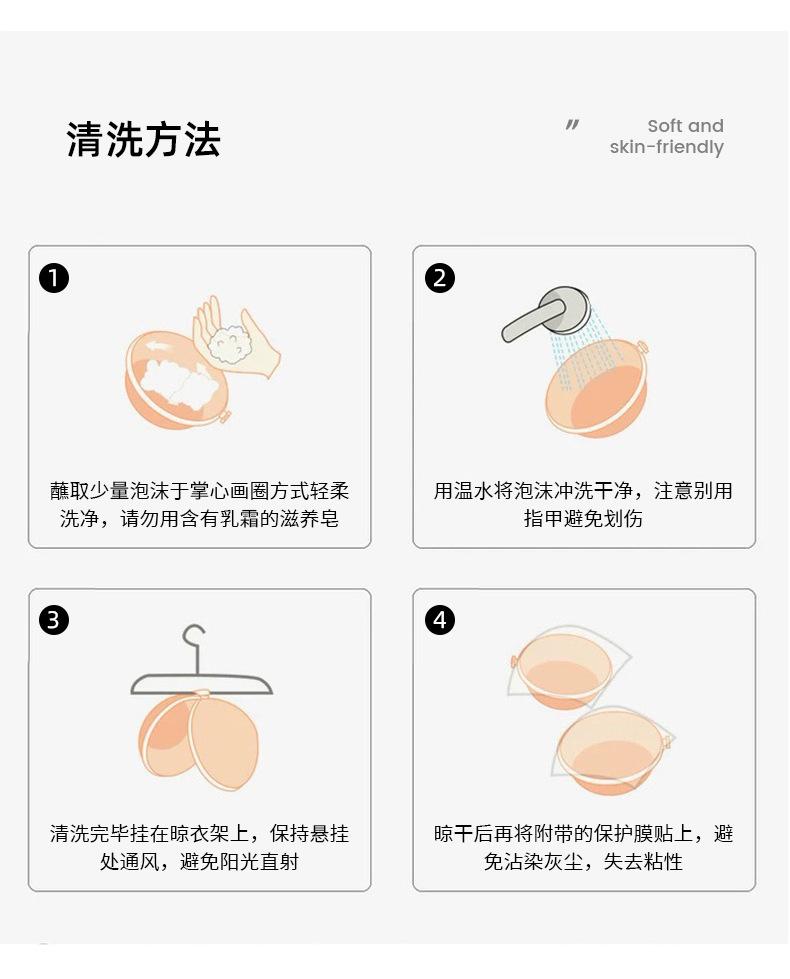 清洗方法

"

Soft and skin-friendly

1

蘸取少量泡沫于掌心画圈方式轻柔洗净，请勿用含有乳霜的滋养皂

2

用温水将泡沫冲洗干净，注意别用指甲避免划伤

3

清洗完毕挂在晾衣架上，保持悬挂处通风，避免阳光直射

4

晾干后再将附带的保护膜贴上，避免沾染灰尘，失去粘性