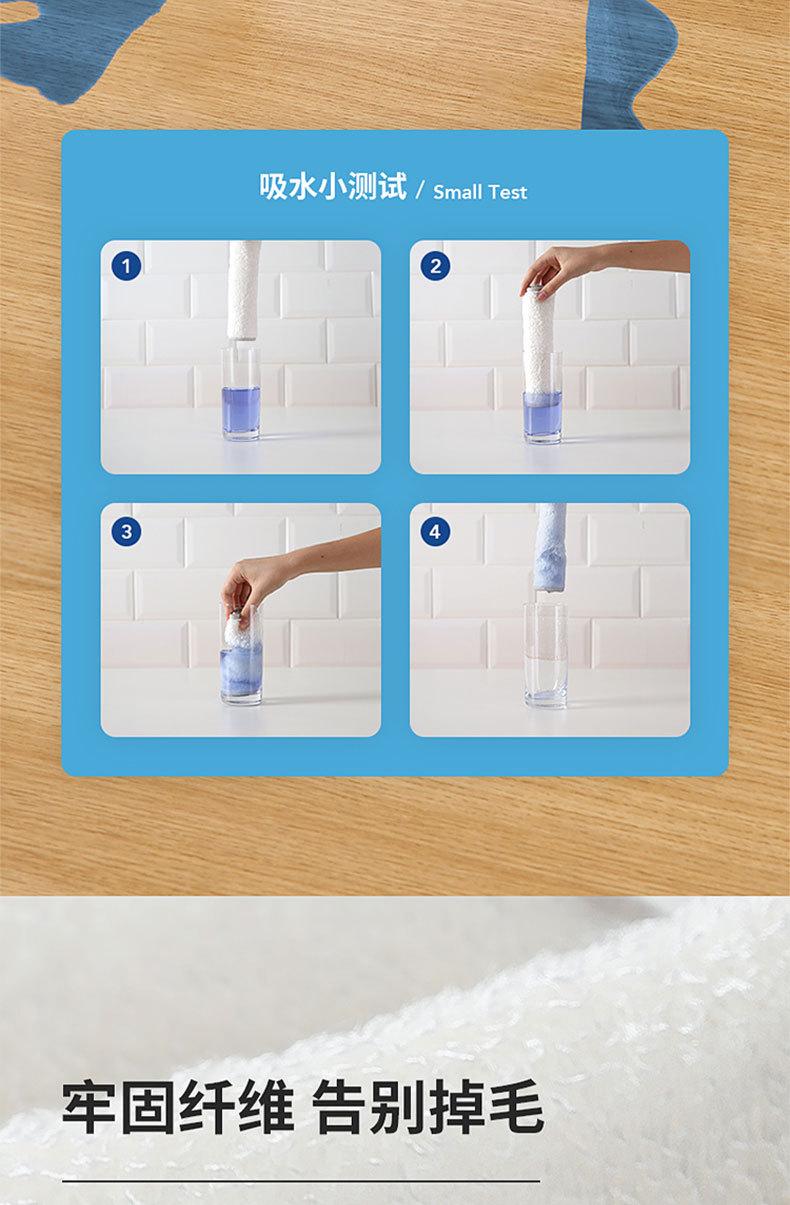 吸水小测试 / Small Test

1

2

3

4

牢固纤维 告别掉毛