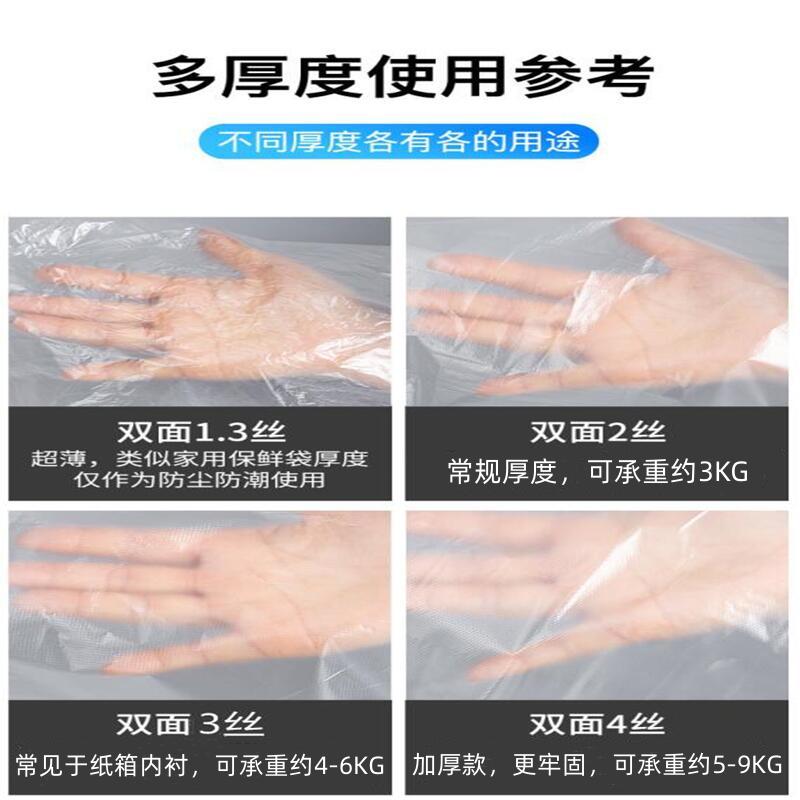 多厚度使用参考

不同厚度各有各的用途

双面1.3丝
超薄，类似家用保鲜袋厚度
仅作为防尘防潮使用

双面2丝
常规厚度，可承重约3KG

双面3丝
常见于纸箱内衬，可承重约4-6KG

双面4丝
加厚款，更牢固，可承重约5-9KG