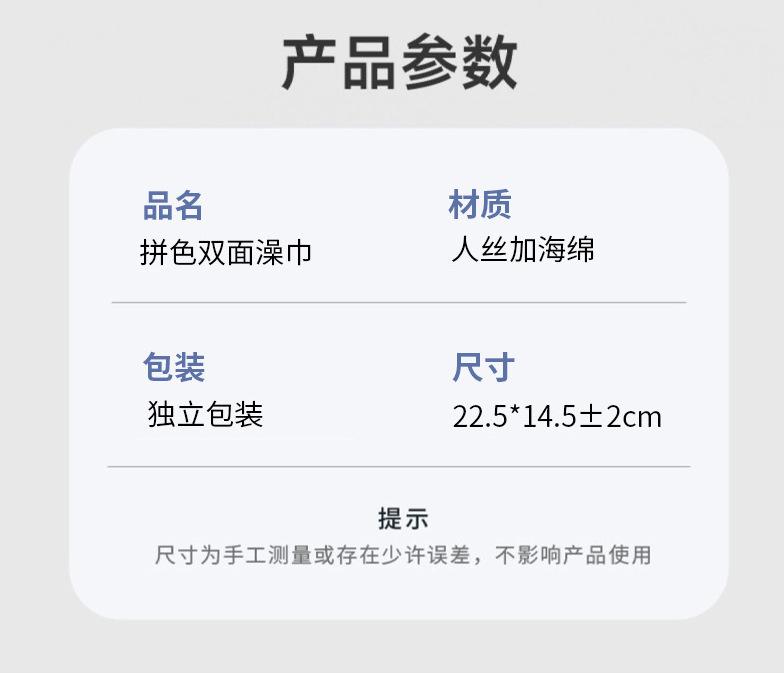 产品参数

品名
拼色双面澡巾

材质
人丝加海绵

包装
独立包装

尺寸
22.5*14.5±2cm

提示
尺寸为手工测量或存在少许误差，不影响产品使用