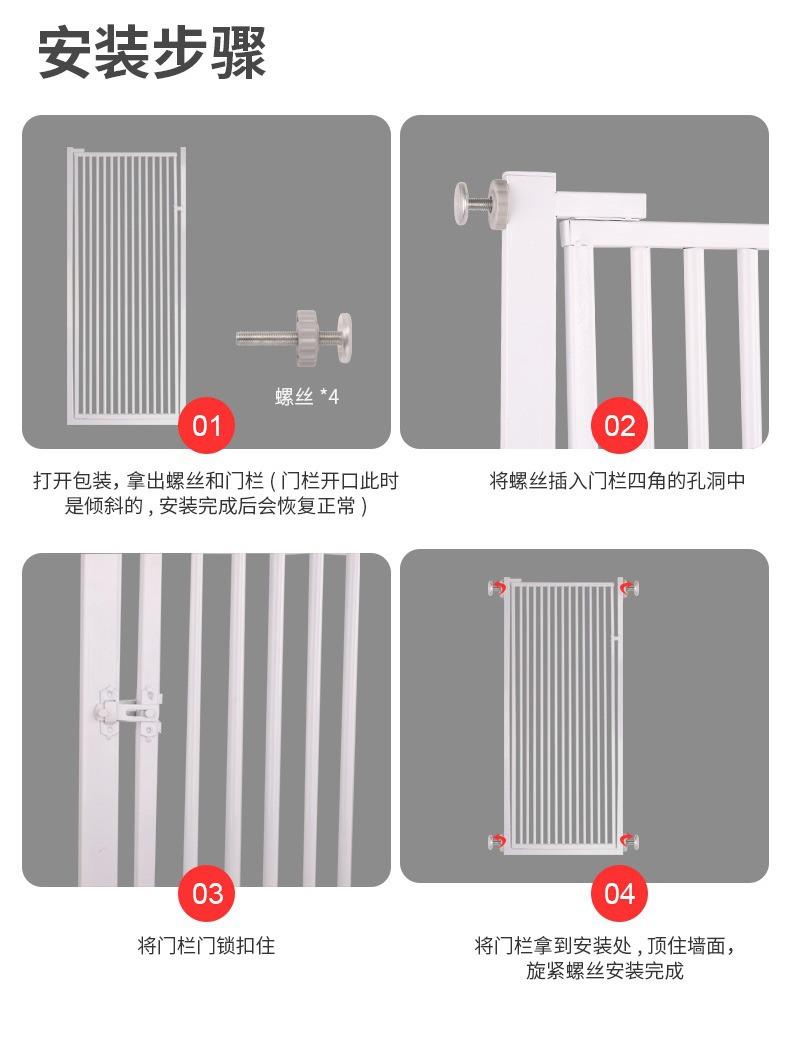 安装步骤

螺丝 *4

01

打开包装，拿出螺丝和门栏（门栏开口此时是倾斜的，安装完成后会恢复正常）

02

将螺丝插入门栏四角的孔洞中

03

将门栏门锁扣住

04

将门栏拿到安装处，顶住墙面，旋紧螺丝安装完成