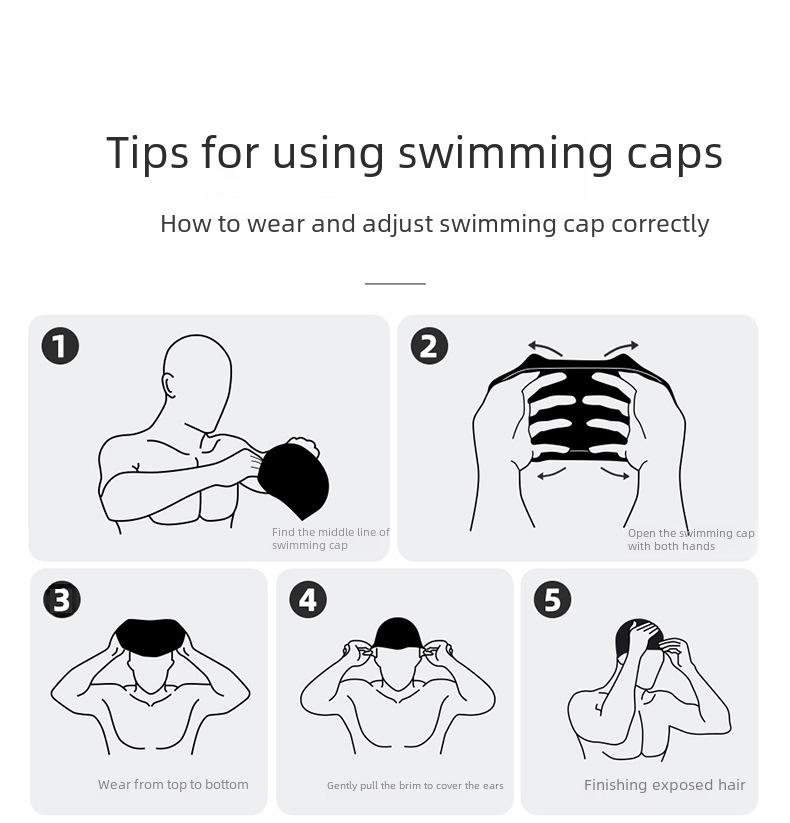 Tips for using swimming caps

How to wear and adjust swimming cap correctly

1
Find the middle line of swimming cap

2
Open the swimming cap with both hands

3
Wear from top to bottom

4
Gently pull the brim to cover the ears

5
Finishing exposed hair