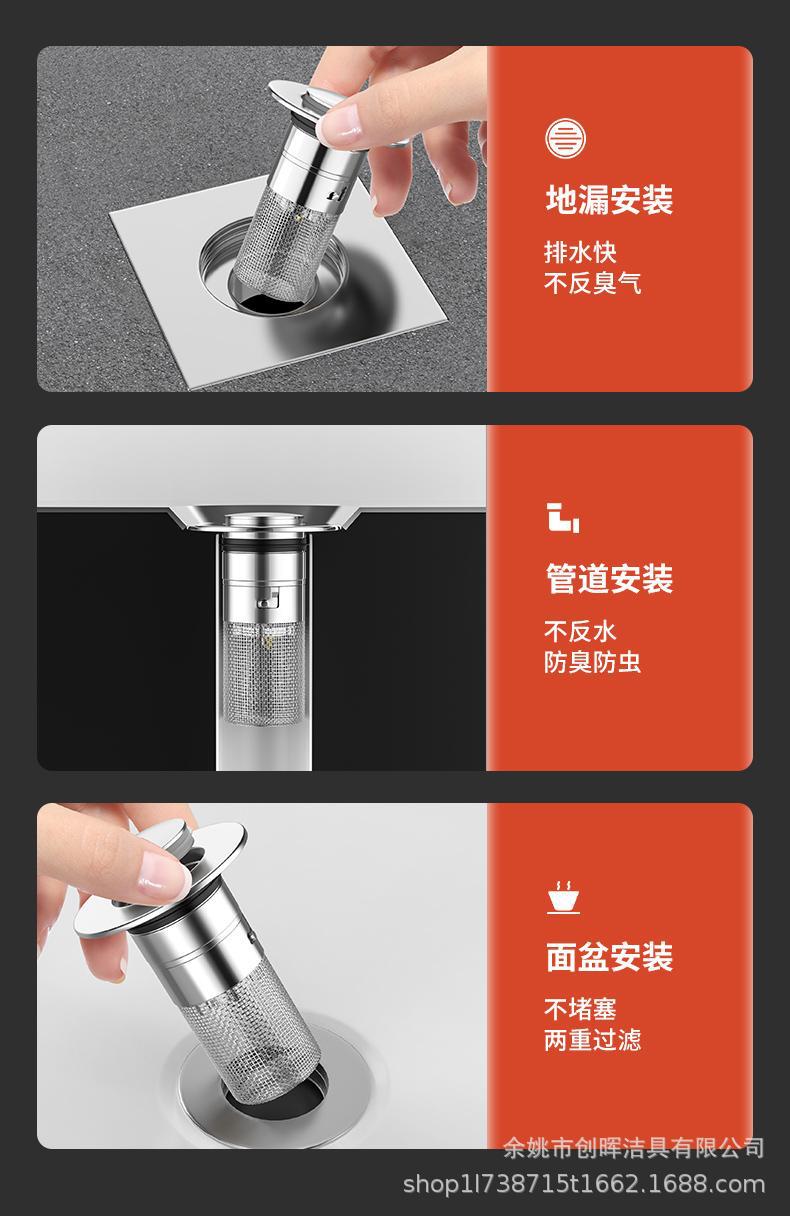 地漏安装

排水快
不反臭气

管道安装

不反水
防臭防虫

面盆安装

不堵塞
两重过滤

余姚市创晖洁具有限公司
shop1l738715t1662.1688.com