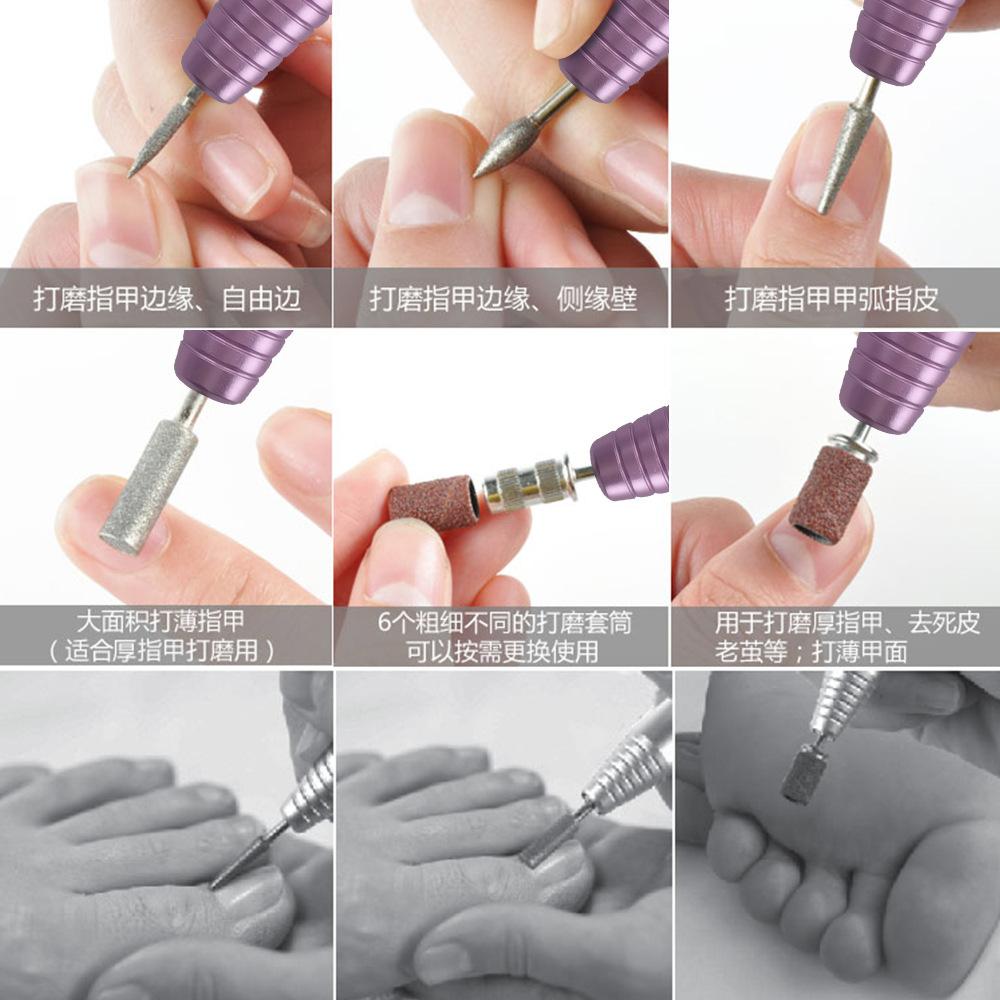 打磨指甲边缘、自由边

打磨指甲边缘、侧缘壁

打磨指甲甲弧指皮

大面积打薄指甲
（适合厚指甲打磨用）

6个粗细不同的打磨套筒
可以按需更换使用

用于打磨厚指甲、去死皮
老茧等；打薄甲面