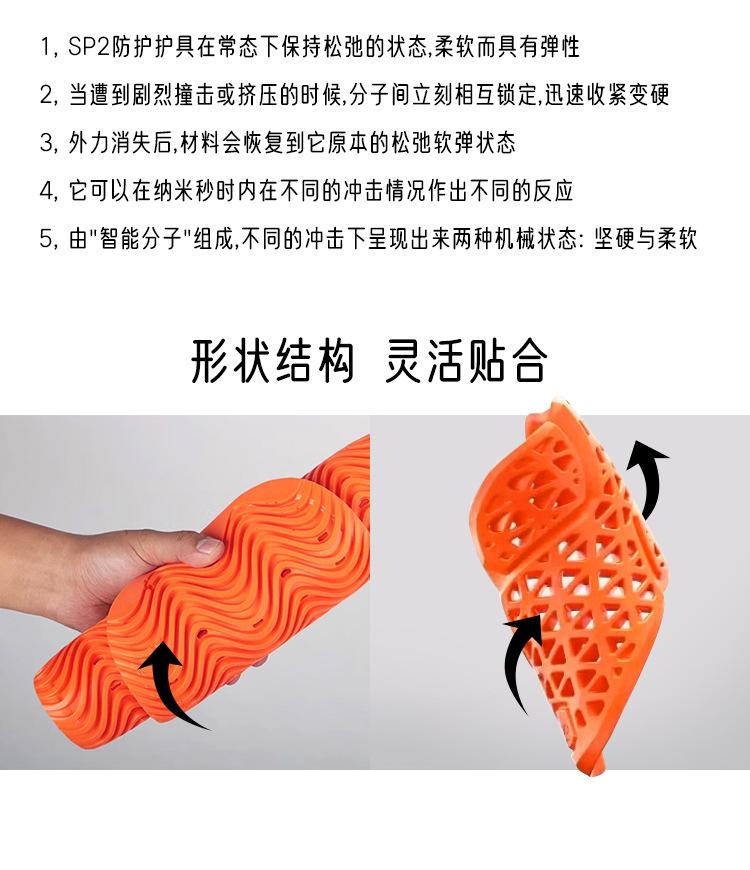 1, SP2防护护具在常态下保持松弛的状态,柔软而具有弹性

2, 当遭到剧烈撞击或挤压的时候,分子间立刻相互锁定,迅速收紧变硬

3, 外力消失后,材料会恢复到它原本的松弛软弹状态

4, 它可以在纳米秒时内在不同的冲击情况作出不同的反应

5, 由"智能分子"组成,不同的冲击下呈现出来两种机械状态: 坚硬与柔软

形状结构 灵活贴合