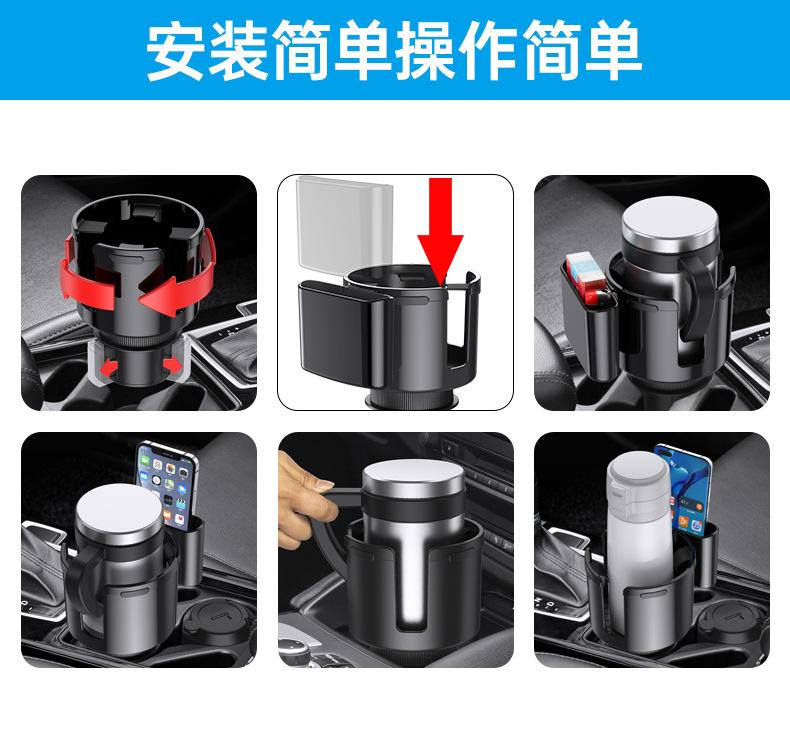 安装简单操作简单