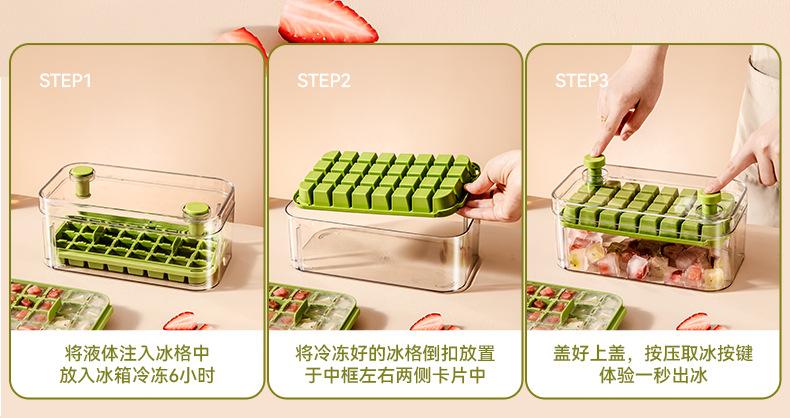 STEP1

将液体注入冰格中
放入冰箱冷冻6小时

STEP2

将冷冻好的冰格倒扣放置
于中框左右两侧卡片中

STEP3

盖好上盖，按压取冰按键
体验一秒出冰