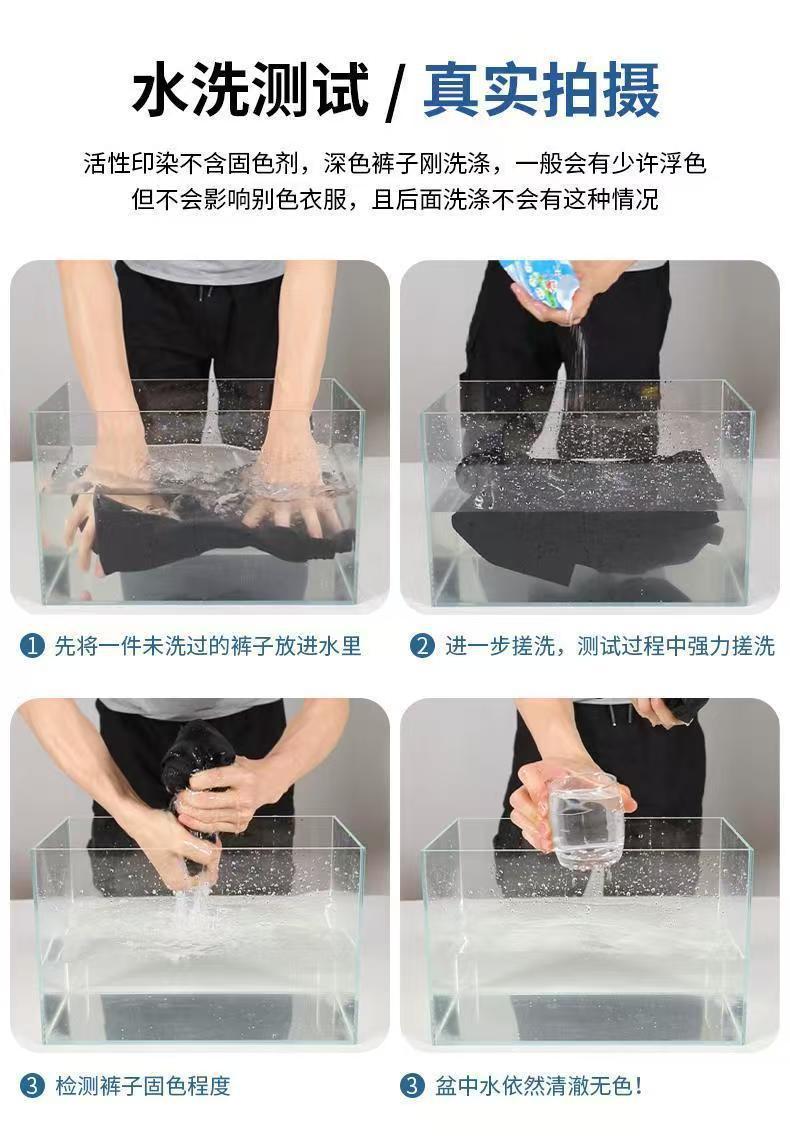 水洗测试 / 真实拍摄

活性印染不含固色剂，深色裤子刚洗涤，一般会有少许浮色
但不会影响别色衣服，且后面洗涤不会有这种情况

1 先将一件未洗过的裤子放进水里

2 进一步搓洗，测试过程中强力搓洗

3 检测裤子固色程度

3 盆中水依然清澈无色！