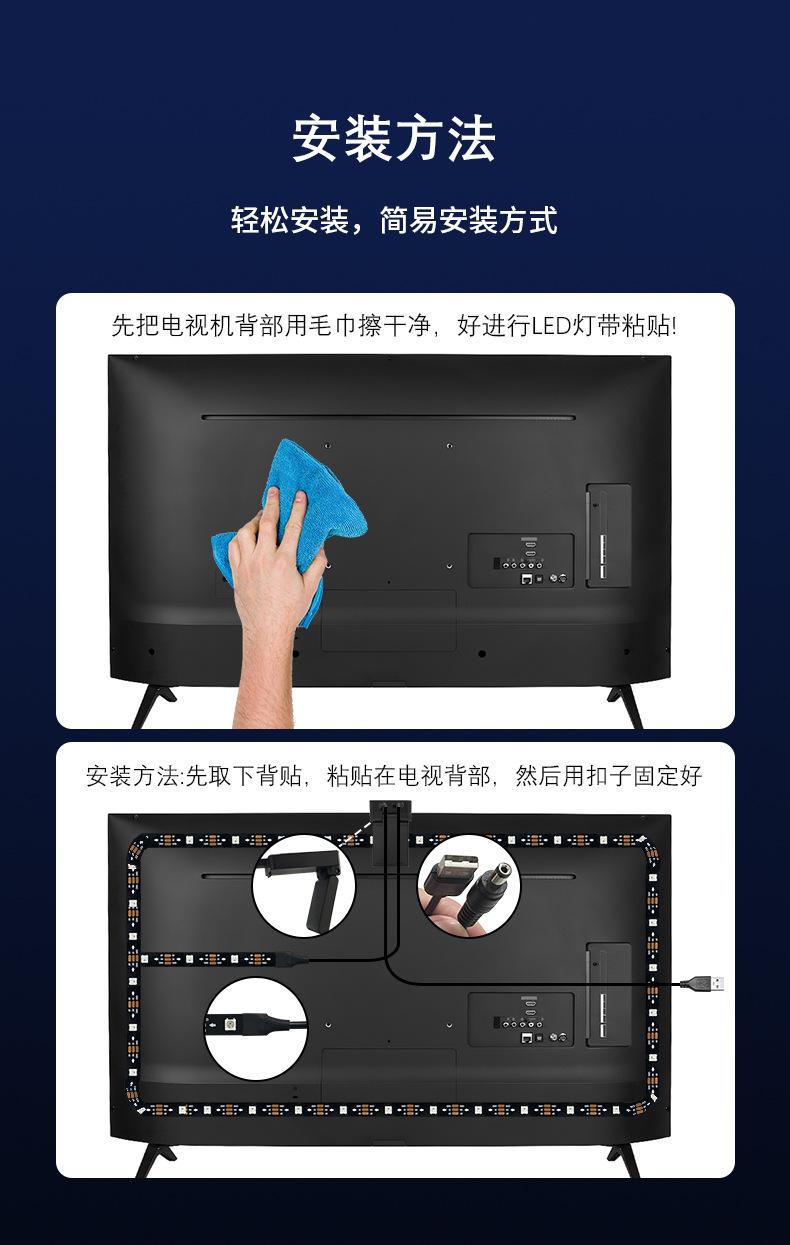 安装方法

轻松安装，简易安装方式

先把电视机背部用毛巾擦干净，好进行LED灯带粘贴!

安装方法:先取下背贴，粘贴在电视背部，然后用扣子固定好