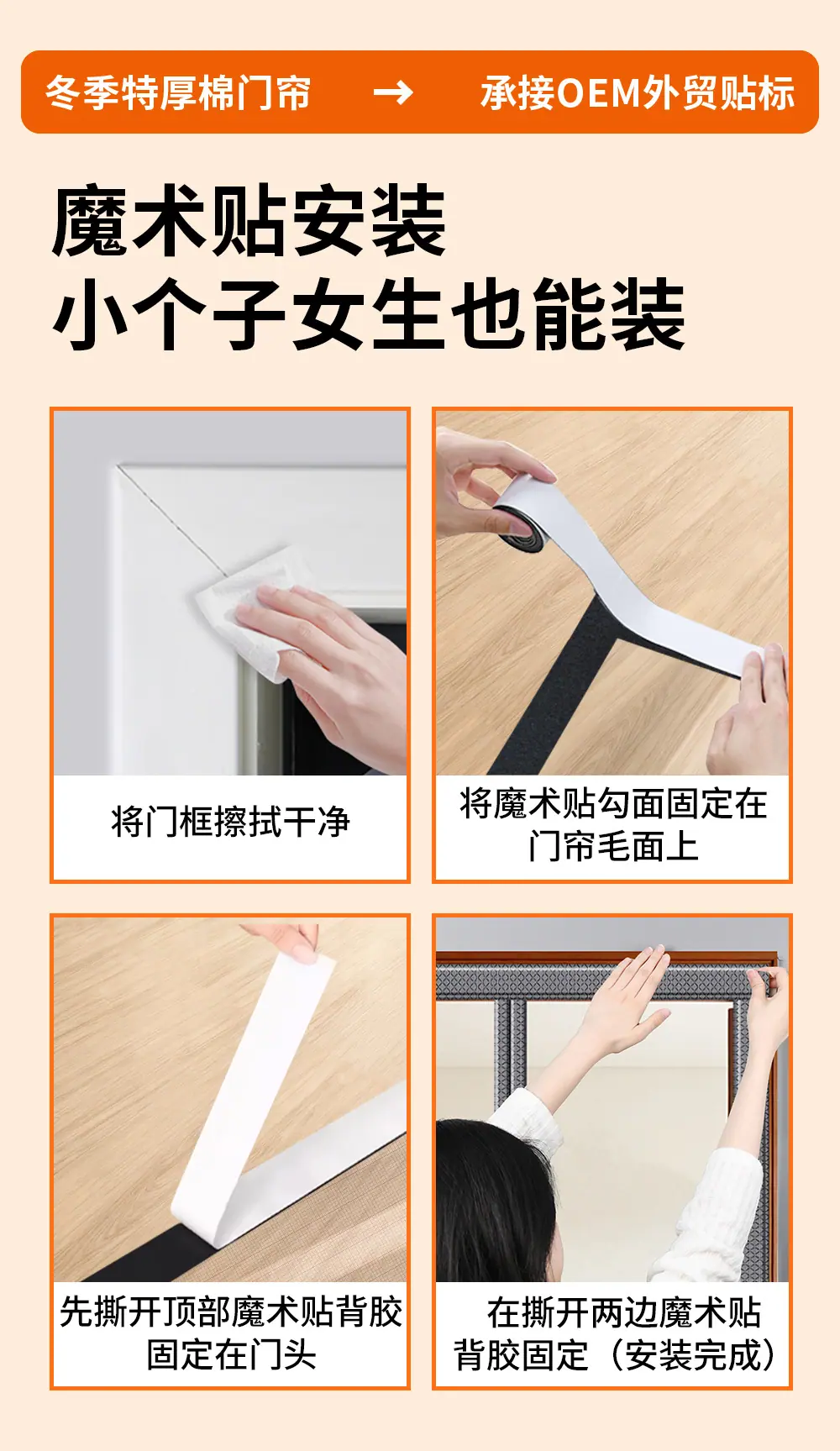 冬季特厚棉门帘 → 承接OEM外贸贴标

魔术贴安装
小个子女生也能装

将门框擦拭干净

将魔术贴勾面固定在门帘毛面上

先撕开顶部魔术贴背胶固定在门头

在撕开两边魔术贴背胶固定（安装完成）