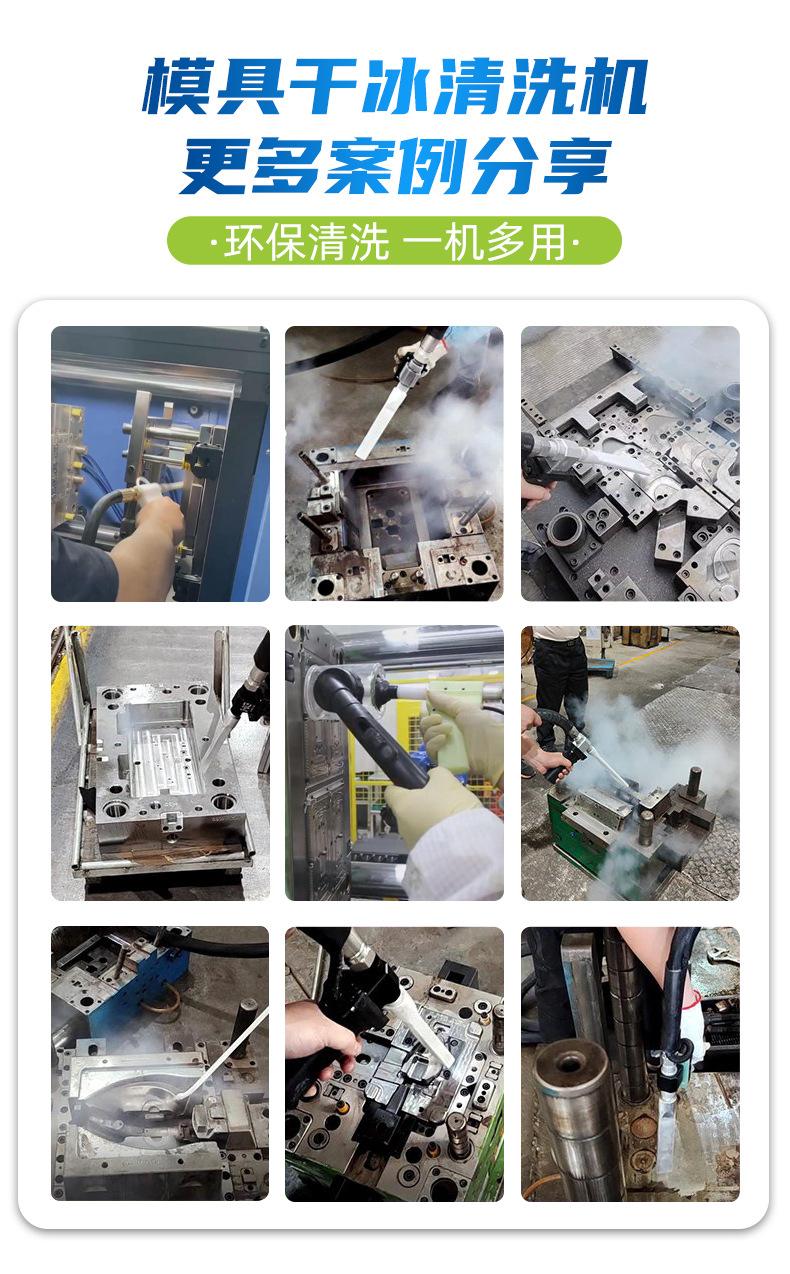 模具干冰清洗机
更多案例分享

·环保清洗 一机多用·