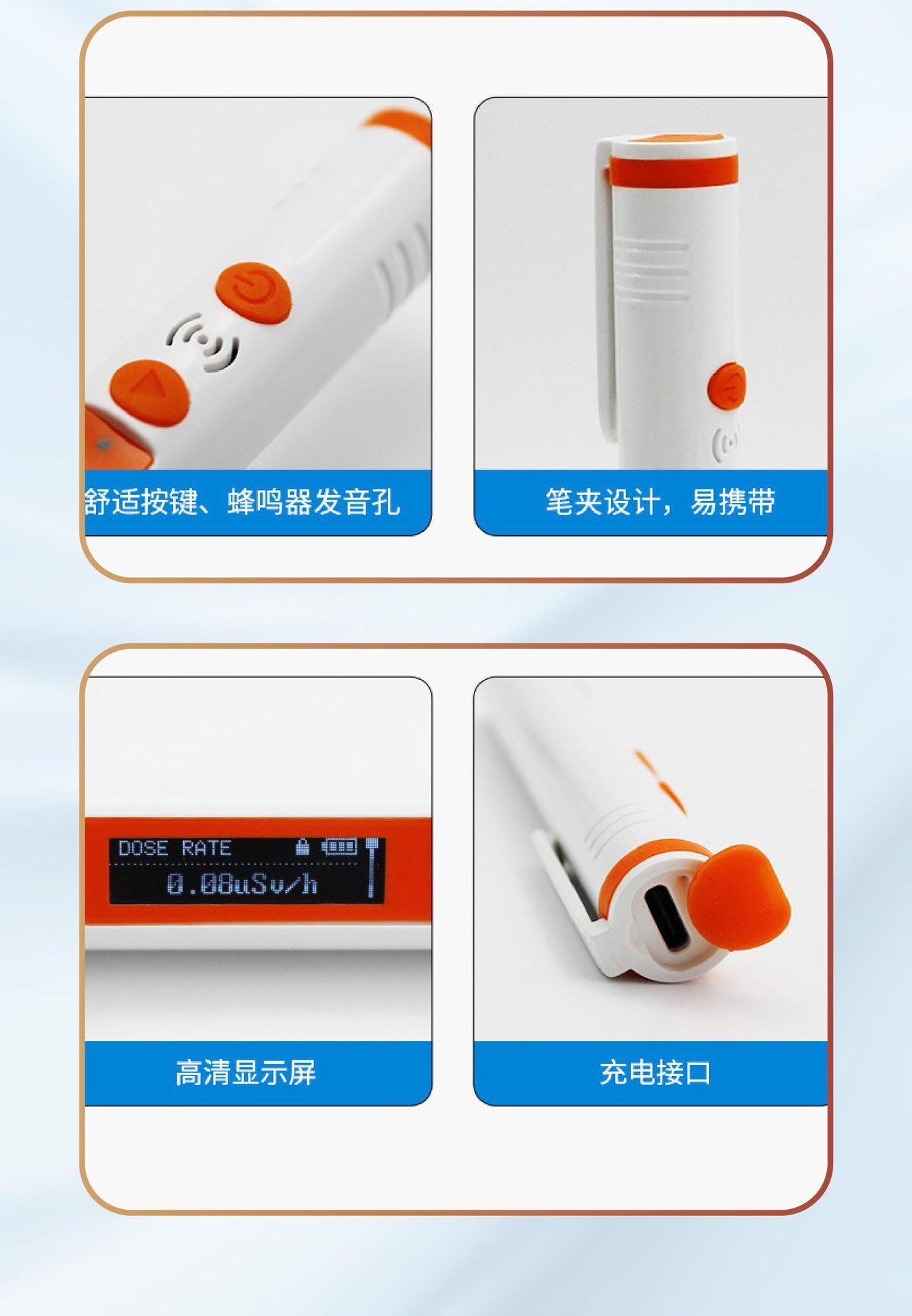 舒适按键、蜂鸣器发音孔

笔夹设计，易携带

DOSE RATE

0.08uSv/h

高清显示屏

充电接口