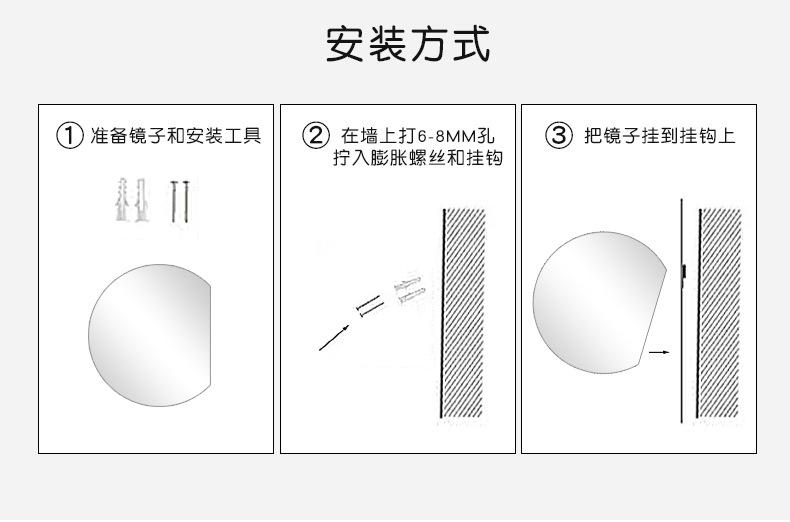 安装方式

① 准备镜子和安装工具

② 在墙上打6-8MM孔
拧入膨胀螺丝和挂钩

③ 把镜子挂到挂钩上