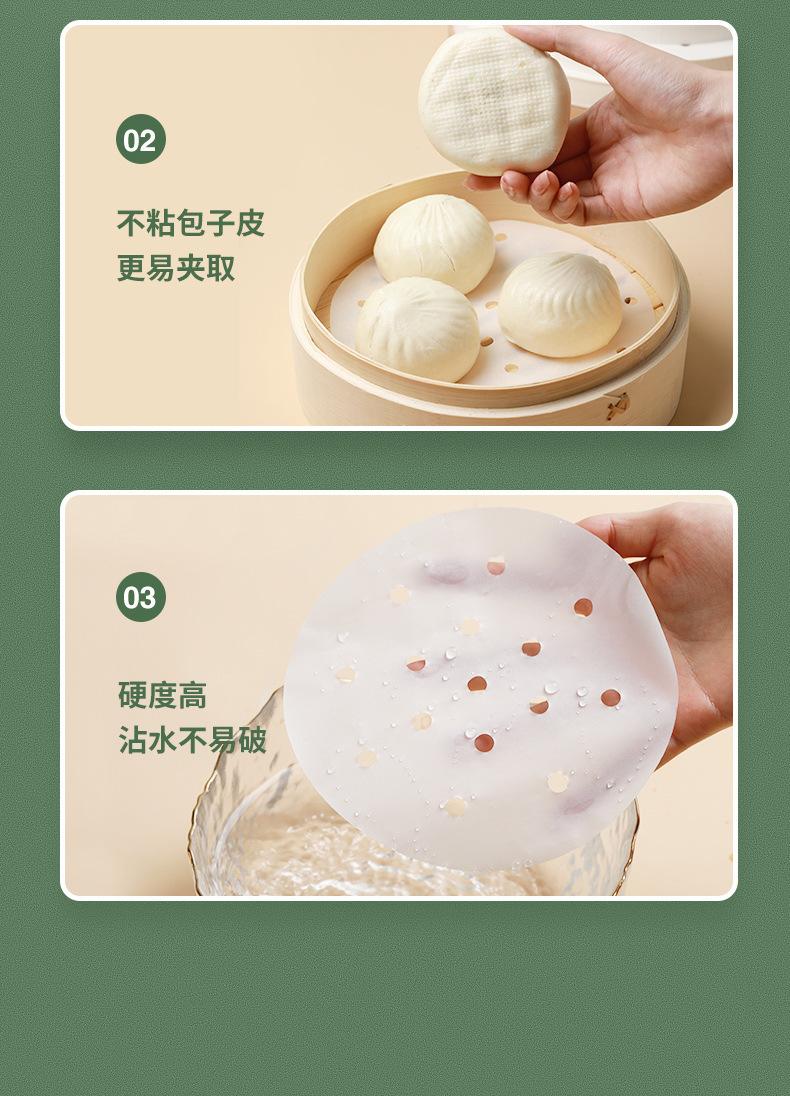 02

不粘包子皮
更易夹取

03

硬度高
沾水不易破