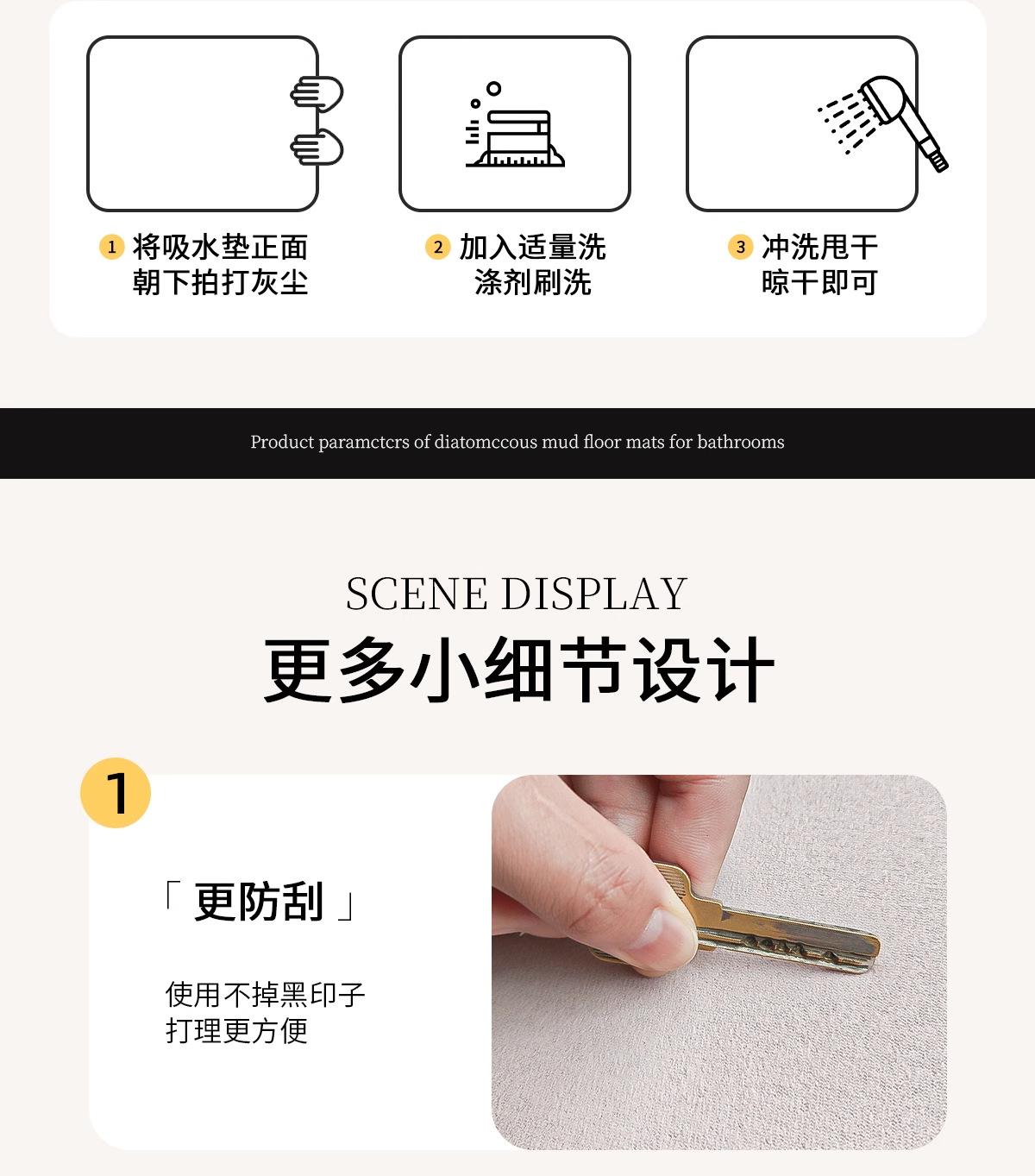 1 将吸水垫正面朝下拍打灰尘

2 加入适量洗涤剂刷洗

3 冲洗甩干晾干即可

Product paramctcrs of diatomccous mud floor mats for bathrooms

SCENE DISPLAY

更多小细节设计

1

「 更防刮 」

使用不掉黑印子
打理更方便